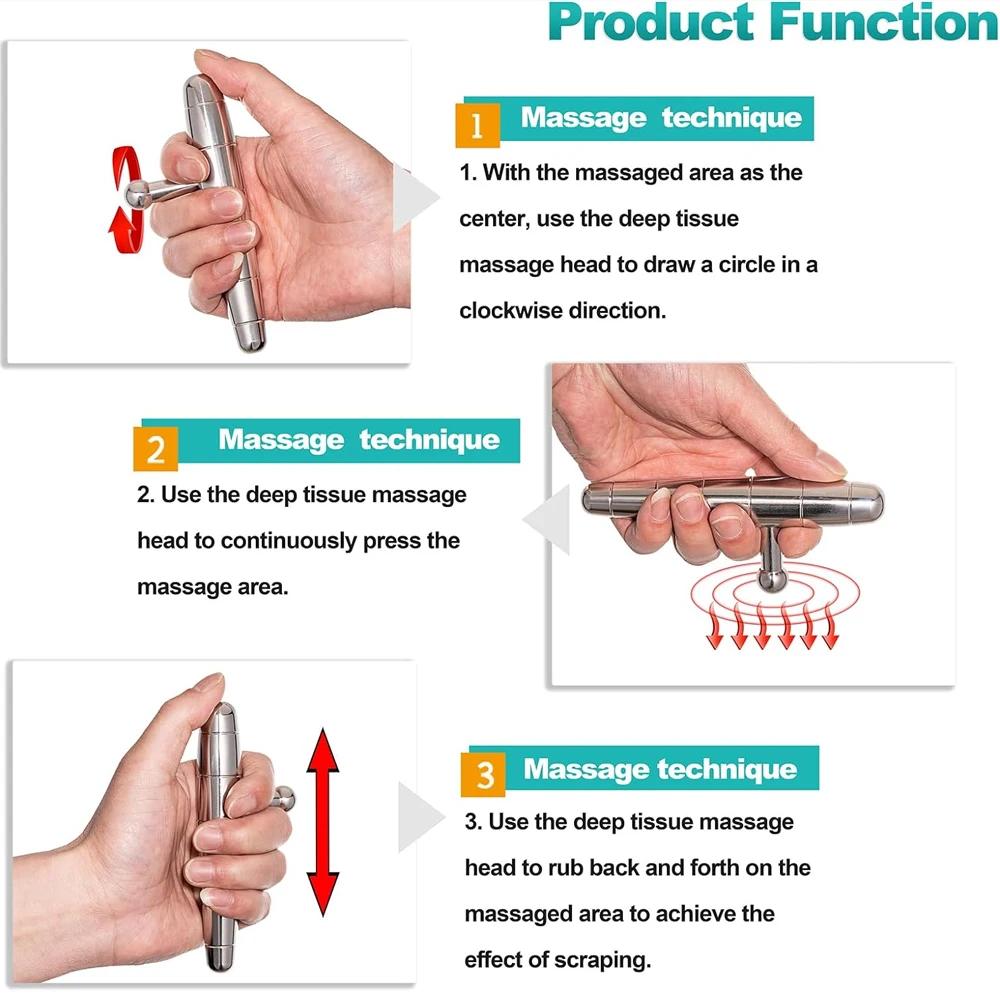 Product Function

1 Massage technique

1. With the massaged area as the center, use the deep tissue massage head to draw a circle in a clockwise direction.

2 Massage technique

2. Use the deep tissue massage head to continuously press the massage area.

3 Massage technique

3. Use the deep tissue massage head to rub back and forth on the massaged area to achieve the effect of scraping.