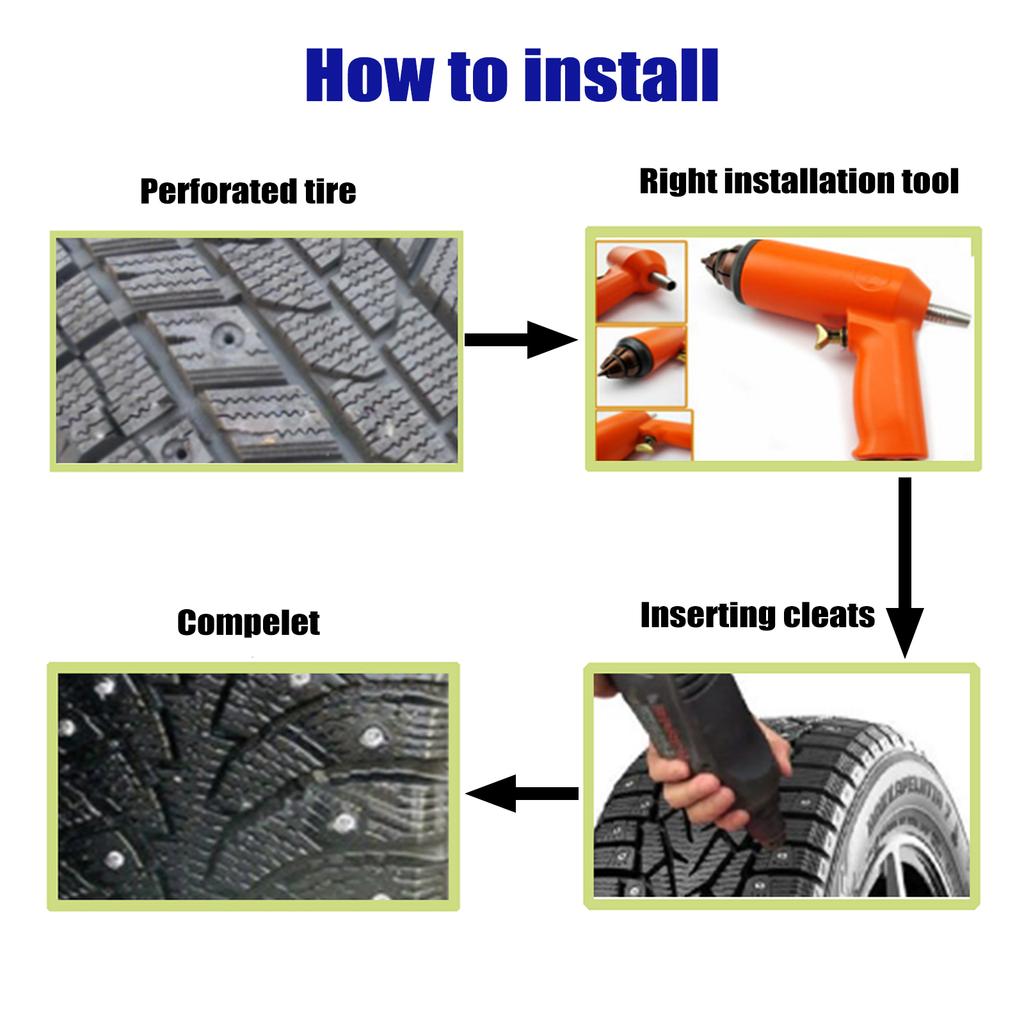 How to install

Perforated tire

Right installation tool

Inserting cleats

Compelet

HAKKAPELIITTA 7