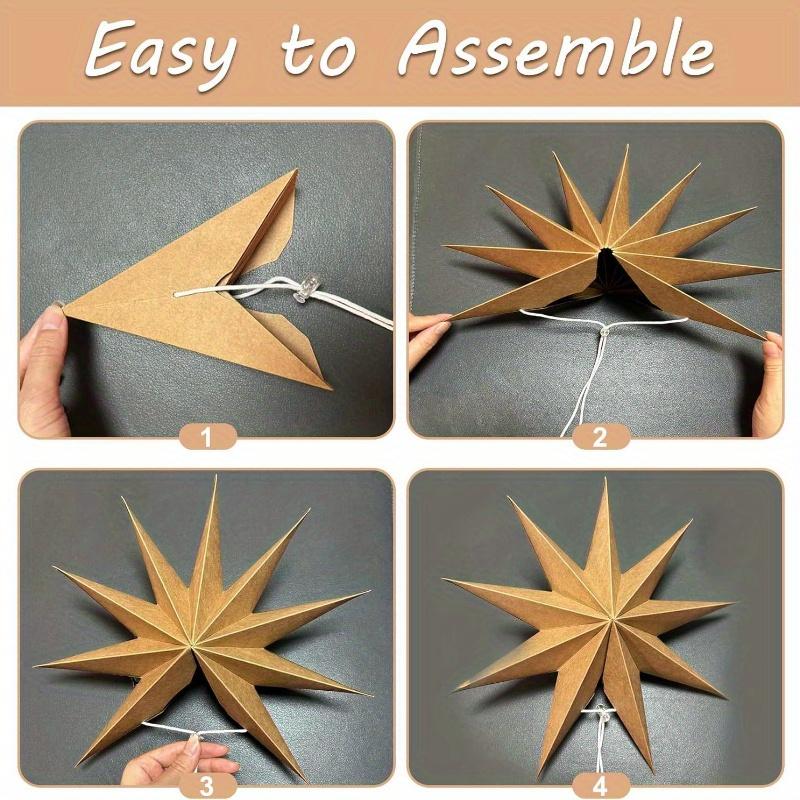 Easy to Assemble

1

2

3

4