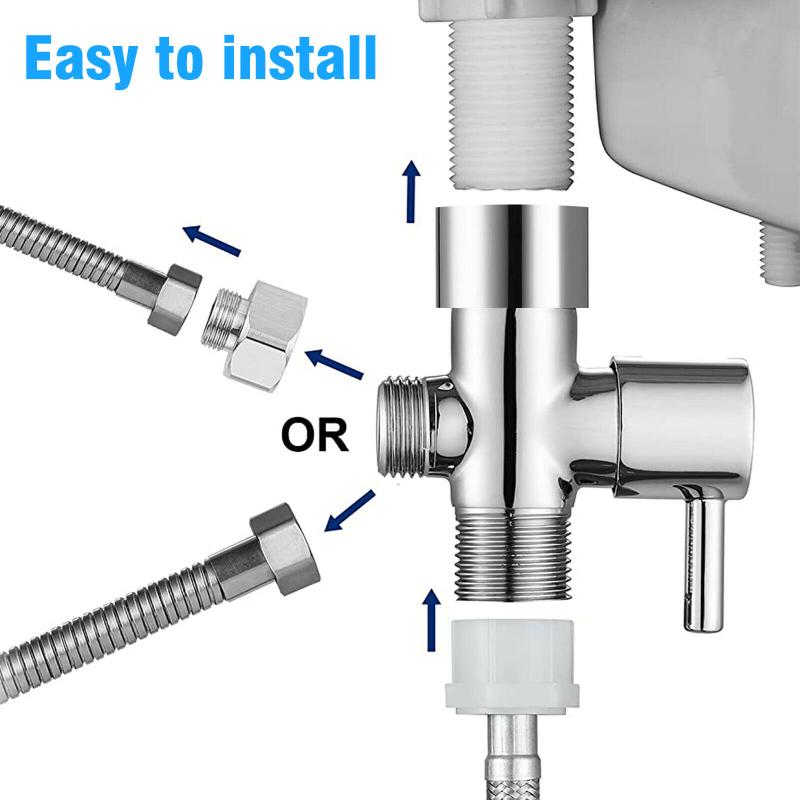 Easy to install

OR