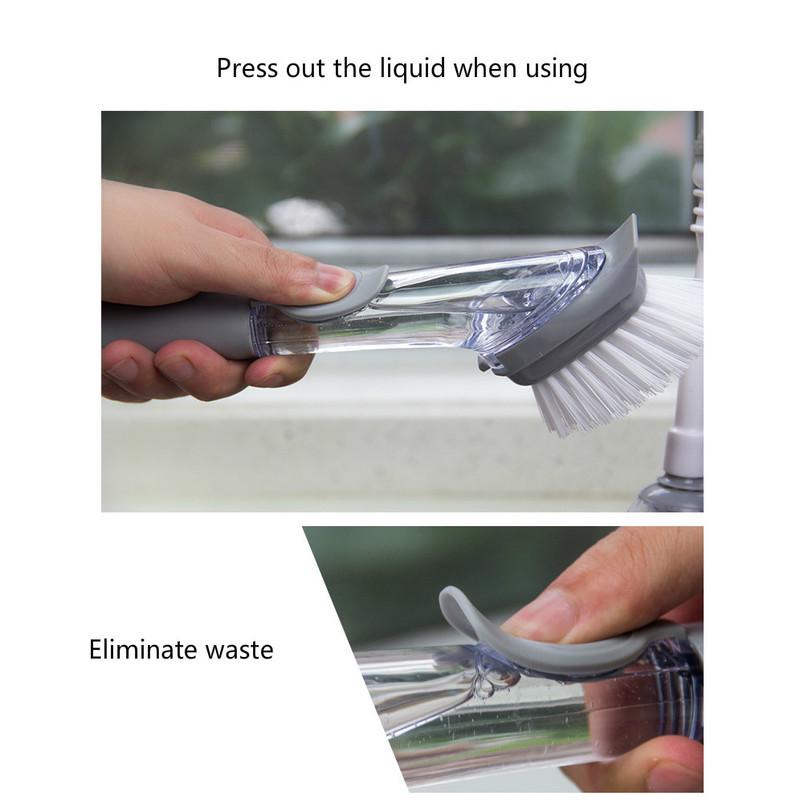 Press out the liquid when using

Eliminate waste