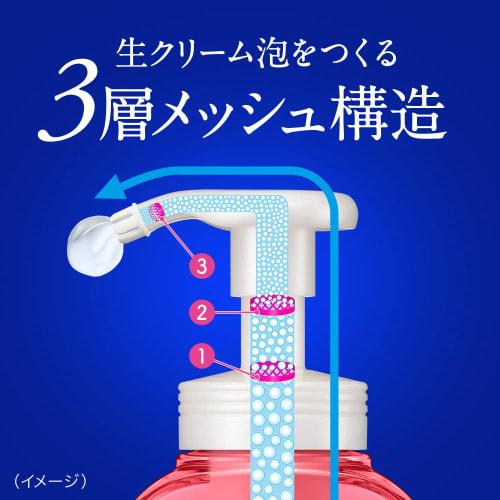 生クリーム泡をつくる
3層メッシュ構造

3
2
1

（イメージ）