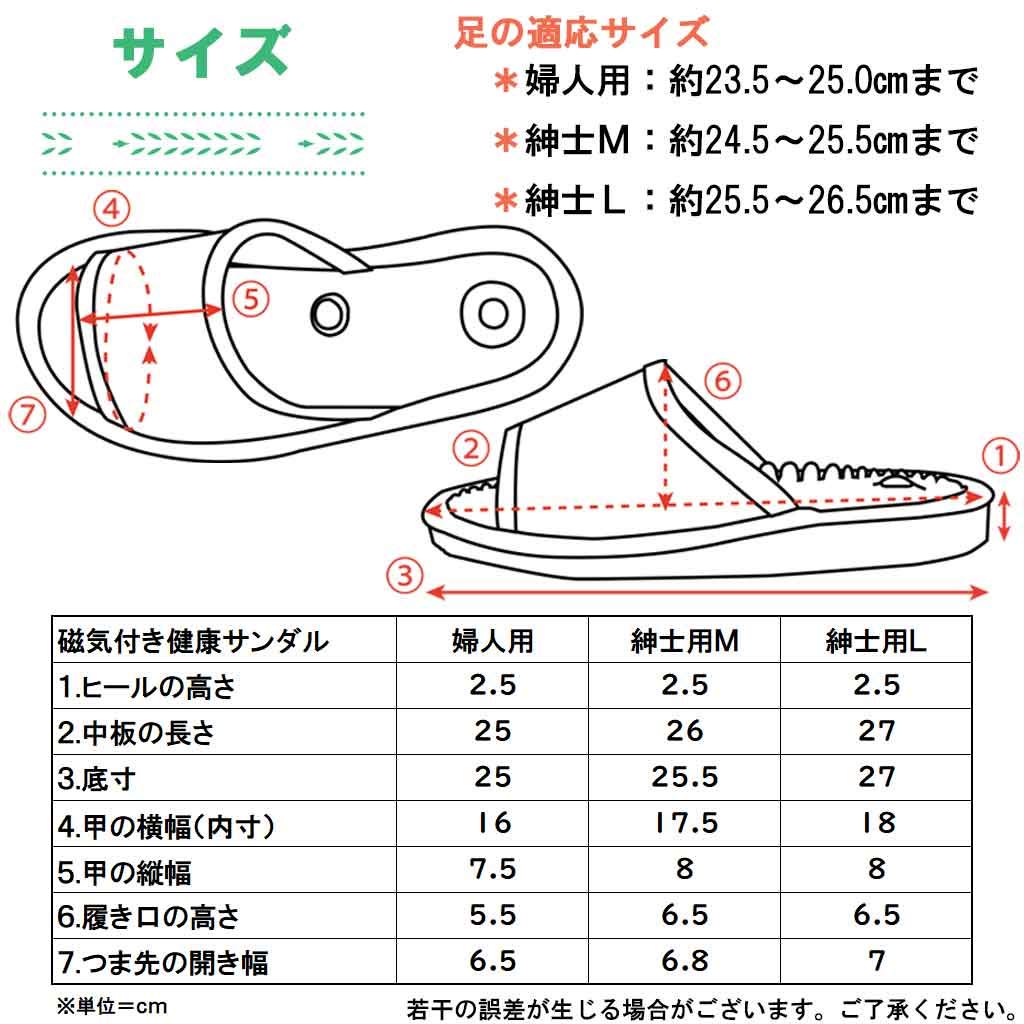 サイズ

足の適応サイズ
＊婦人用：約23.5～25.0cmまで
＊紳士M：約24.5～25.5cmまで
＊紳士L：約25.5～26.5cmまで

④
⑤
⑦
⑥
②
①
③

| 磁気付き健康サンダル | 婦人用 | 紳士用M | 紳士用L |
|---|---|---|---|
| 1.ヒールの高さ | 2.5 | 2.5 | 2.5 |
| 2.中板の長さ | 25 | 26 | 27 |
| 3.底寸 | 25 | 25.5 | 27 |
| 4.甲の横幅(内寸) | 16 | 17.5 | 18 |
| 5.甲の縦幅 | 7.5 | 8 | 8 |
| 6.履き口の高さ | 5.5 | 6.5 | 6.5 |
| 7.つま先の開き幅 | 6.5 | 6.8 | 7 |

※単位＝cm
若干の誤差が生じる場合がございます。ご了承ください。