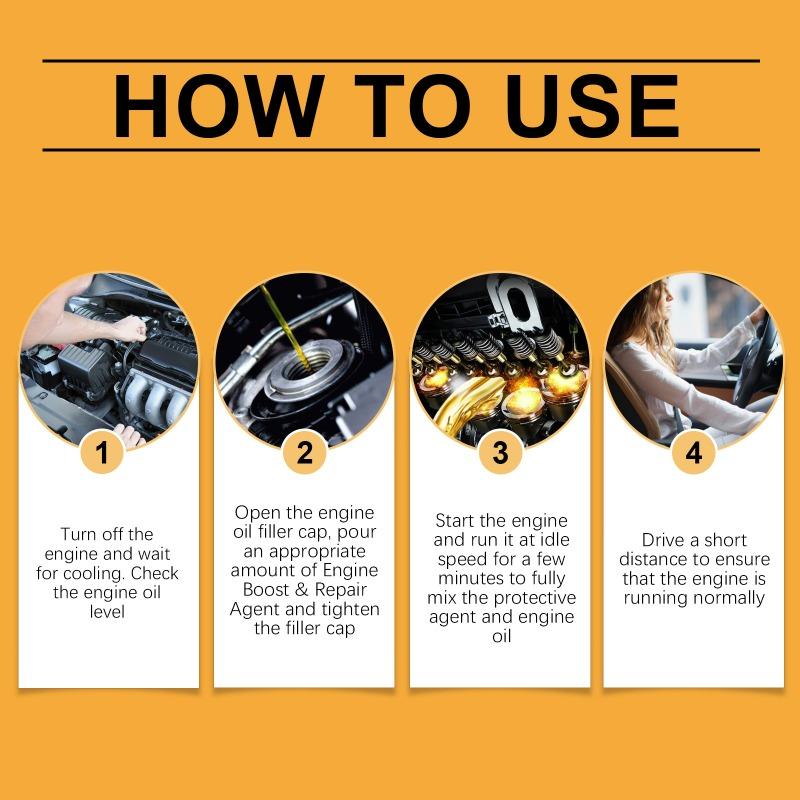 HOW TO USE

1

Turn off the engine and wait for cooling. Check the engine oil level

2

Open the engine oil filler cap, pour an appropriate amount of Engine Boost & Repair Agent and tighten the filler cap

3

Start the engine and run it at idle speed for a few minutes to fully mix the protective agent and engine oil

4

Drive a short distance to ensure that the engine is running normally