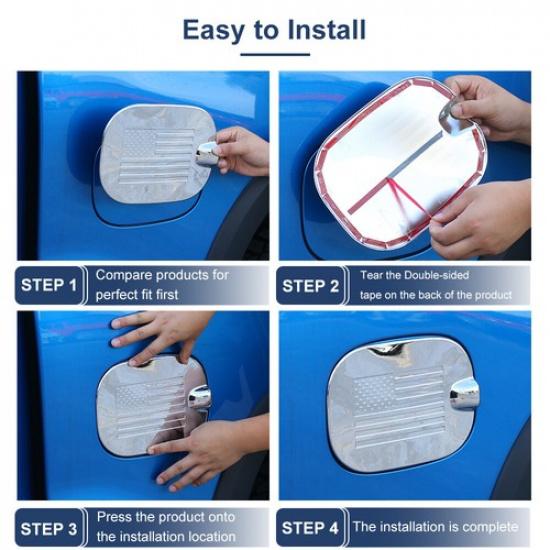 Easy to Install

STEP 1 Compare products for perfect fit first

STEP 2 Tear the Double-sided tape on the back of the product

STEP 3 Press the product onto the installation location

STEP 4 The installation is complete