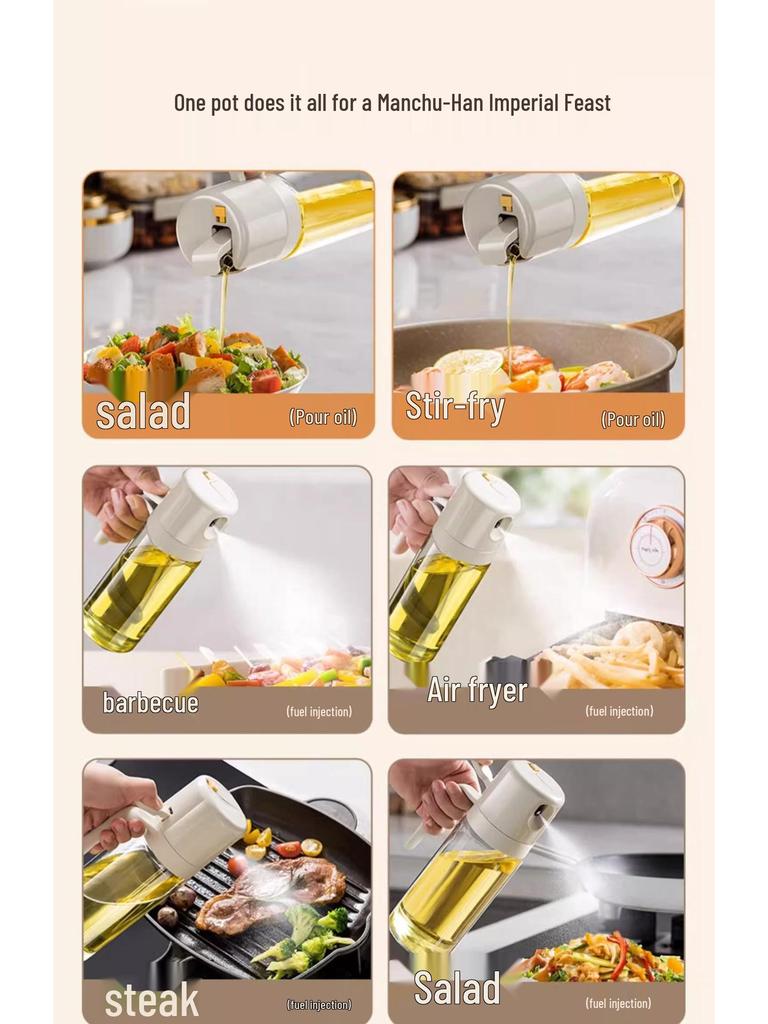 One pot does it all for a Manchu-Han Imperial Feast

salad (Pour oil)

Stir-fry (Pour oil)

barbecue (fuel injection)

Air fryer (fuel injection)

steak (fuel injection)

Salad (fuel injection)