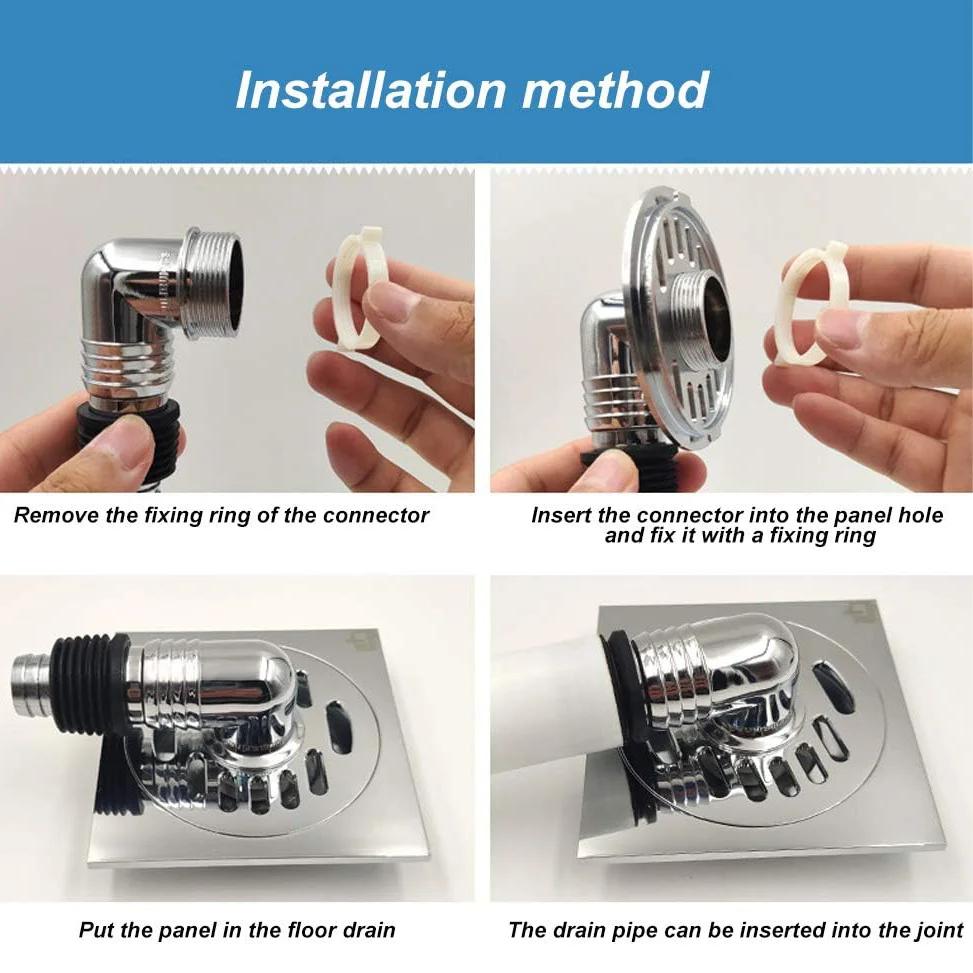 Installation method

Remove the fixing ring of the connector

Insert the connector into the panel hole and fix it with a fixing ring

Put the panel in the floor drain

The drain pipe can be inserted into the joint