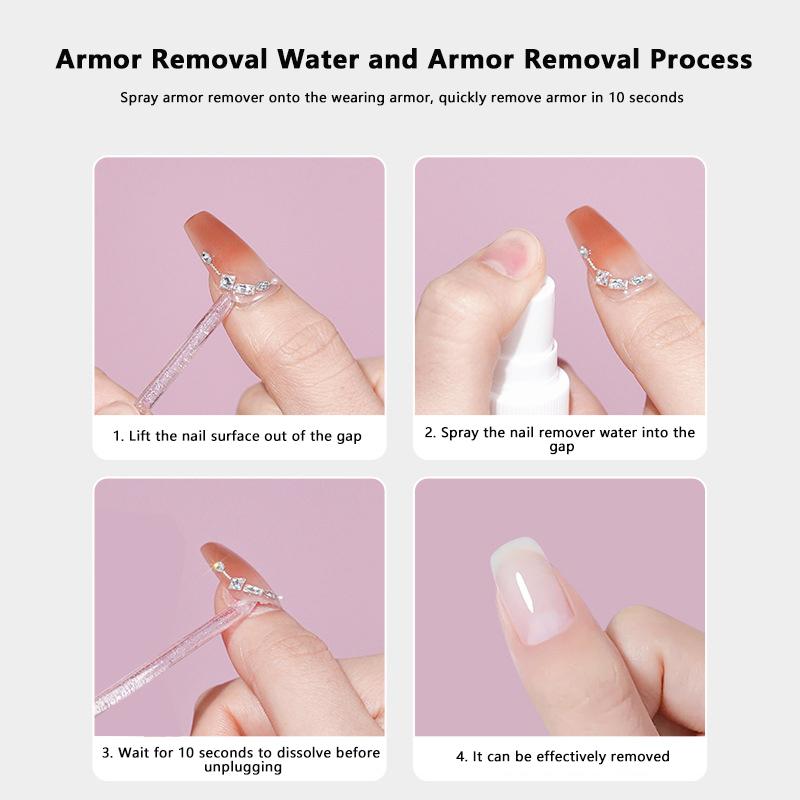 Armor Removal Water and Armor Removal Process

Spray armor remover onto the wearing armor, quickly remove armor in 10 seconds

1. Lift the nail surface out of the gap

2. Spray the nail remover water into the gap

3. Wait for 10 seconds to dissolve before unplugging

4. It can be effectively removed