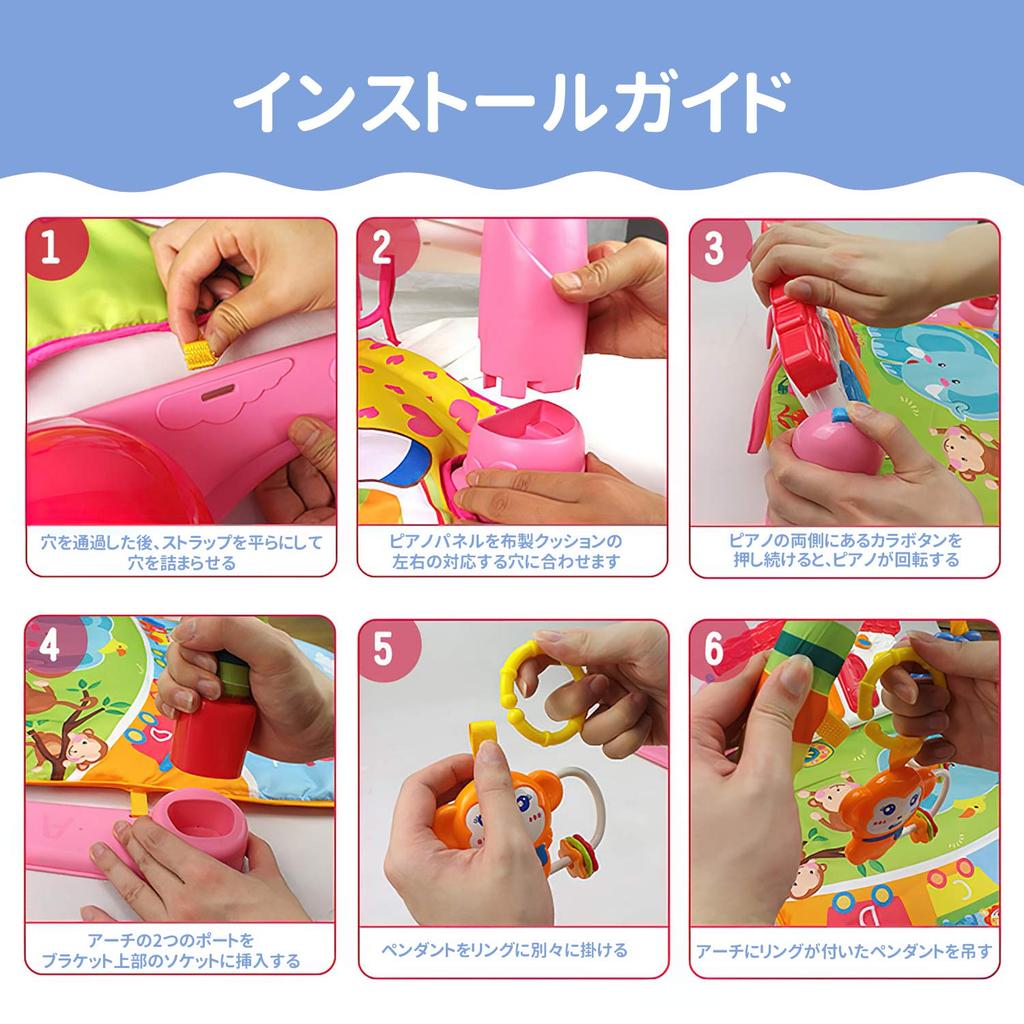 インストールガイド

1

穴を通過した後、ストラップを平らにして穴を詰まらせる

2

ピアノパネルを布製クッションの左右の対応する穴に合わせます

3

ピアノの両側にあるカラボタンを押し続けると、ピアノが回転する

4

アーチの2つのポートをブラケット上部のソケットに挿入する

5

ペンダントをリングに別々に掛ける

6

アーチにリングが付いたペンダントを吊す