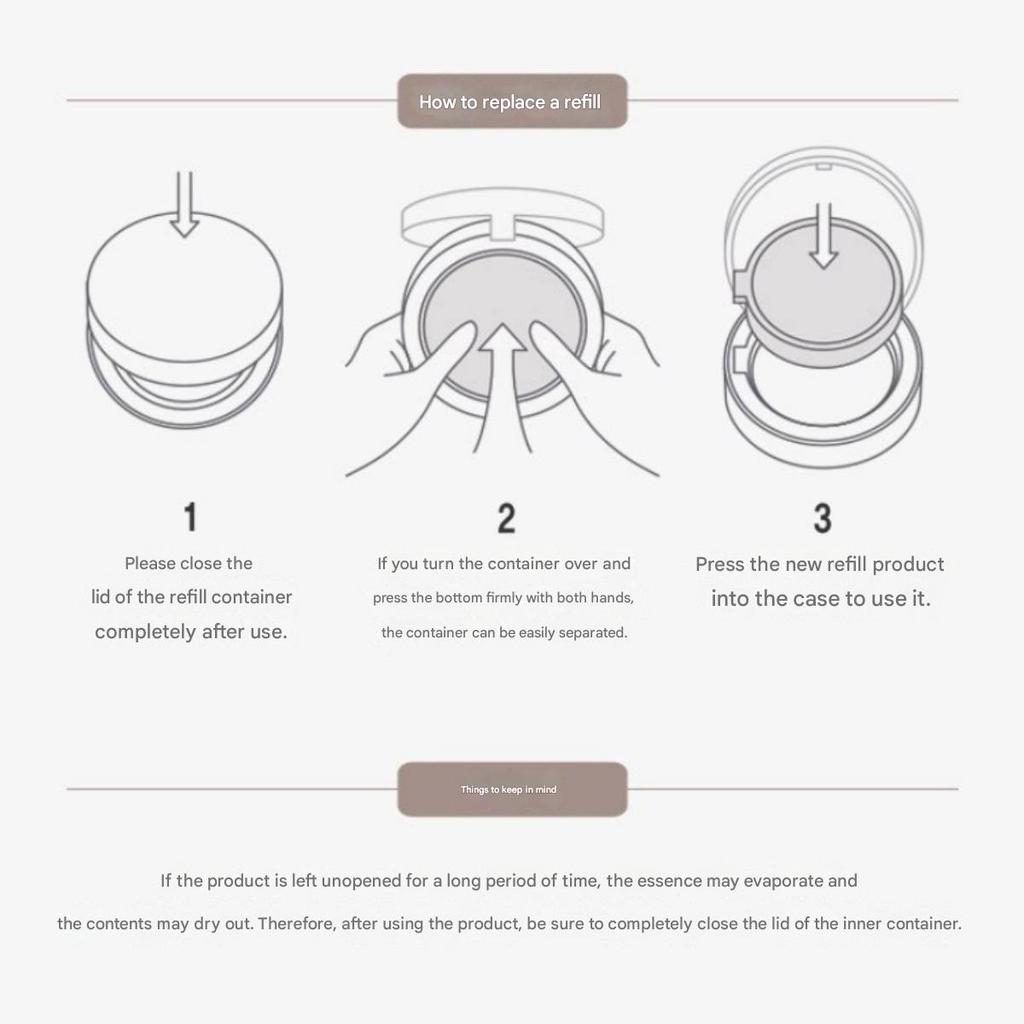 How to replace a refill

1
Please close the lid of the refill container completely after use.

2
If you turn the container over and press the bottom firmly with both hands, the container can be easily separated.

3
Press the new refill product into the case to use it.

Things to keep in mind

If the product is left unopened for a long period of time, the essence may evaporate and the contents may dry out. Therefore, after using the product, be sure to completely close the lid of the inner container.