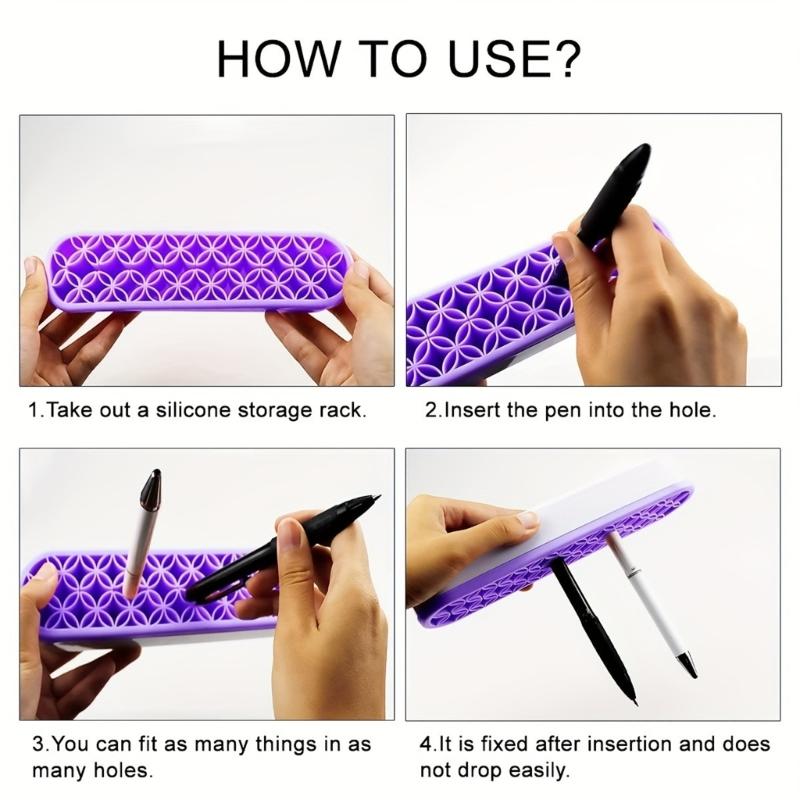 HOW TO USE?

1.Take out a silicone storage rack.

2.Insert the pen into the hole.

3.You can fit as many things in as many holes.

4.It is fixed after insertion and does not drop easily.