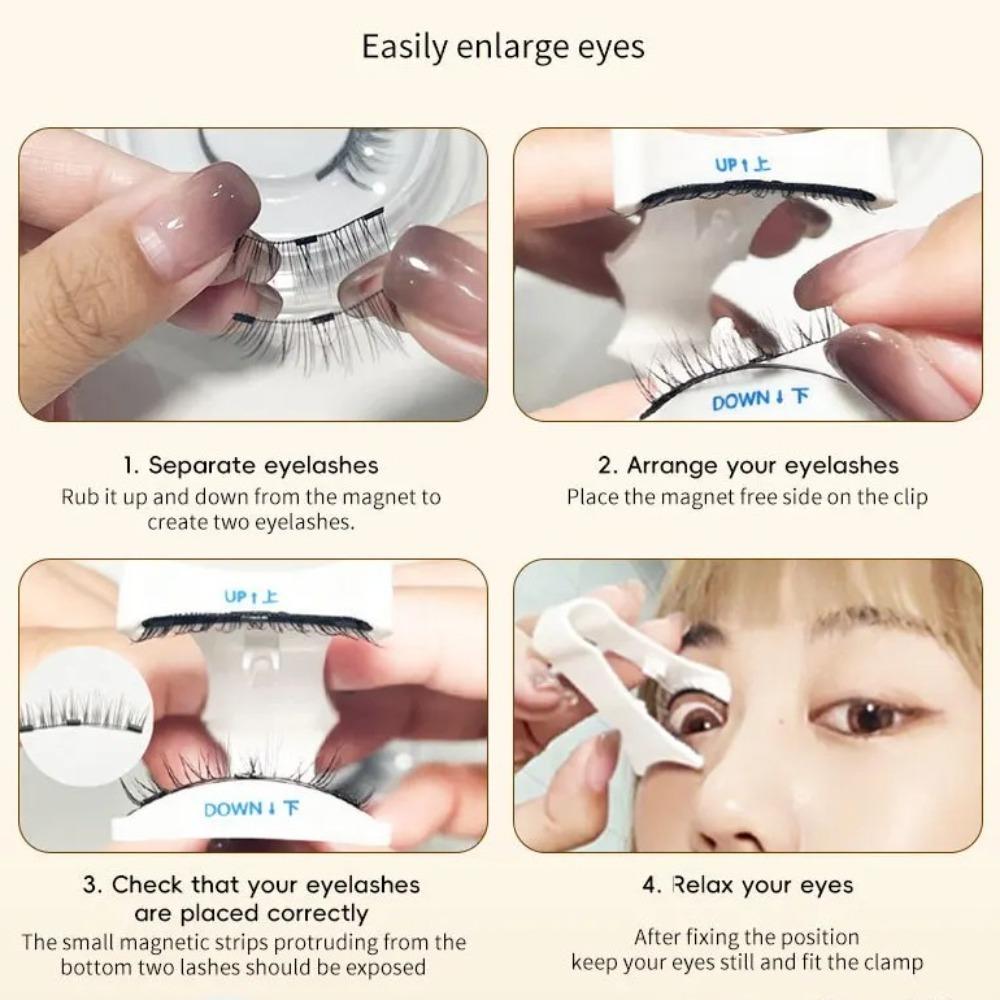 Easily enlarge eyes

UP↑上

DOWN↓下

1. Separate eyelashes
Rub it up and down from the magnet to create two eyelashes.

2. Arrange your eyelashes
Place the magnet free side on the clip

UP↑上

DOWN↓下

3. Check that your eyelashes are placed correctly
The small magnetic strips protruding from the bottom two lashes should be exposed

4. Relax your eyes
After fixing the position keep your eyes still and fit the clamp