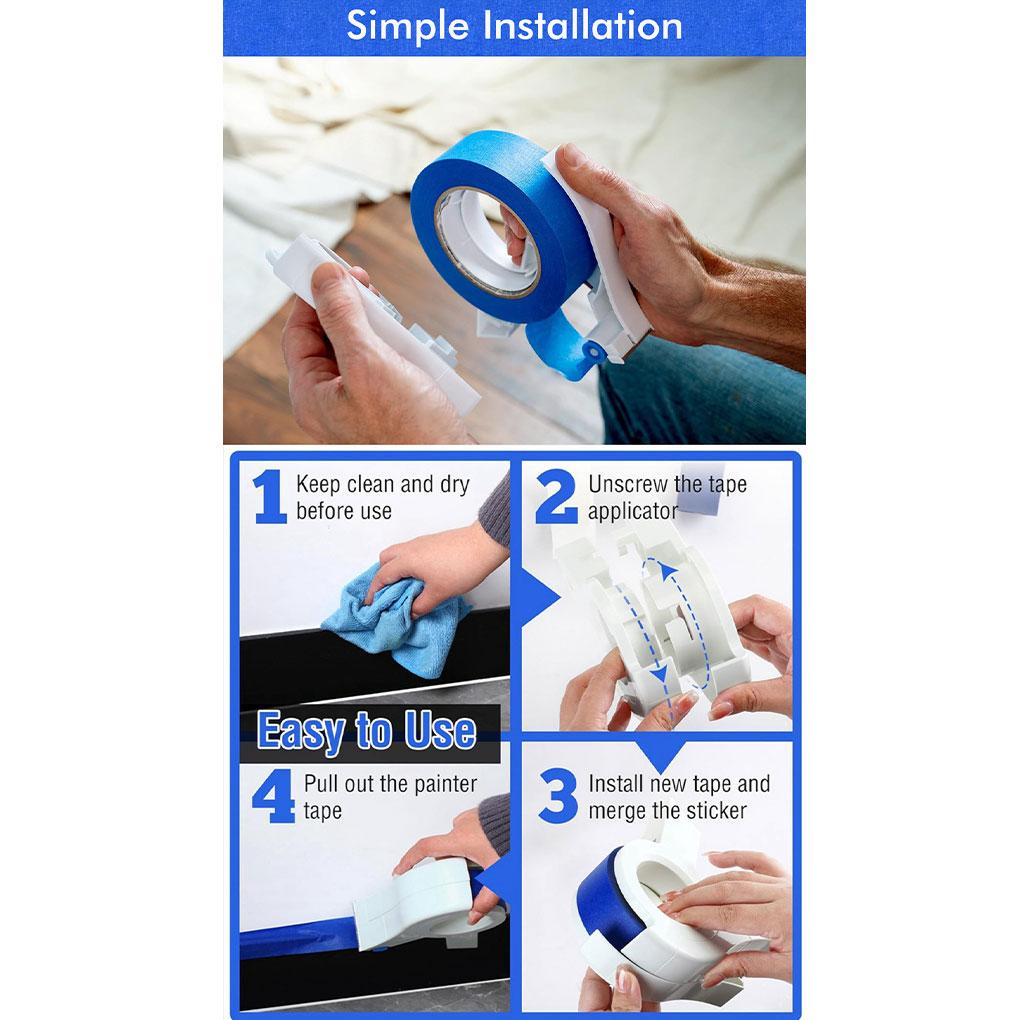 Simple Installation

1 Keep clean and dry before use

2 Unscrew the tape applicator

Easy to Use

4 Pull out the painter tape

3 Install new tape and merge the sticker