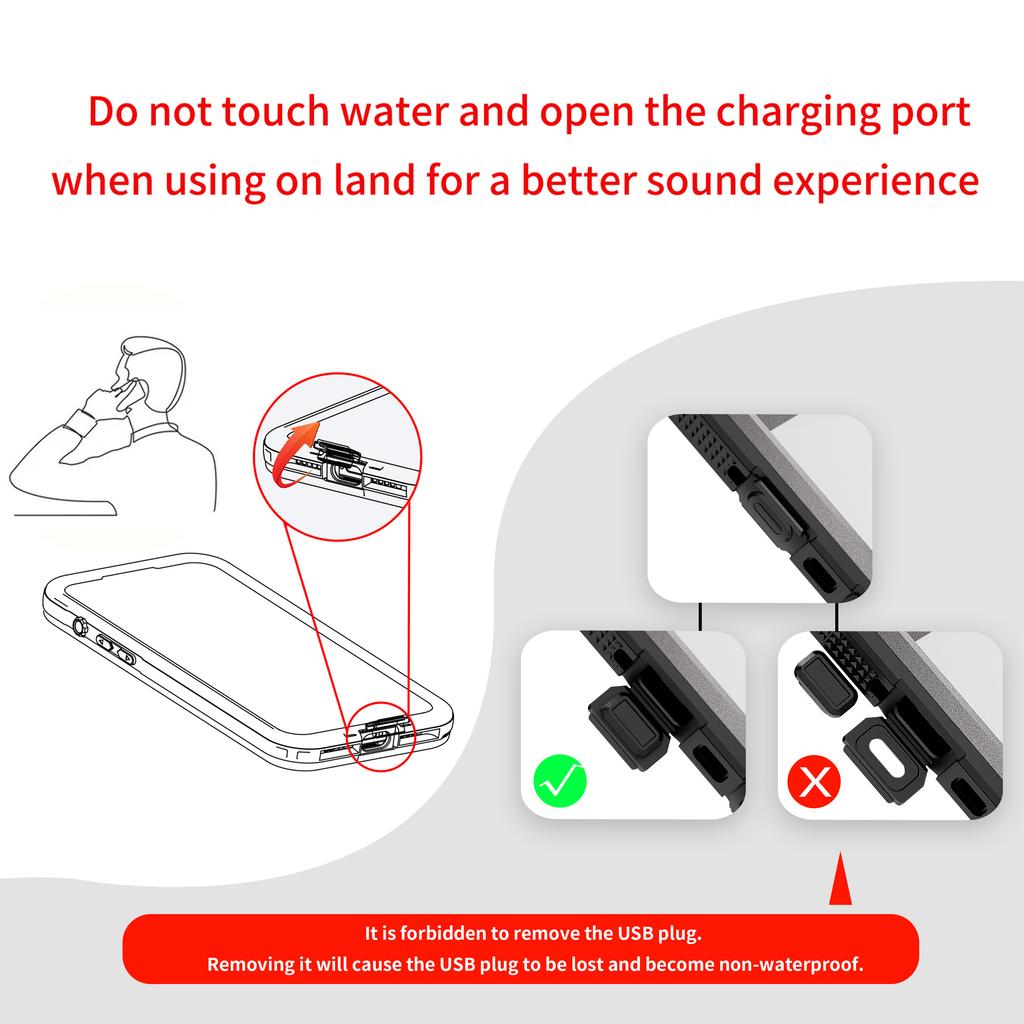 Do not touch water and open the charging port when using on land for a better sound experience

It is forbidden to remove the USB plug.
Removing it will cause the USB plug to be lost and become non-waterproof.