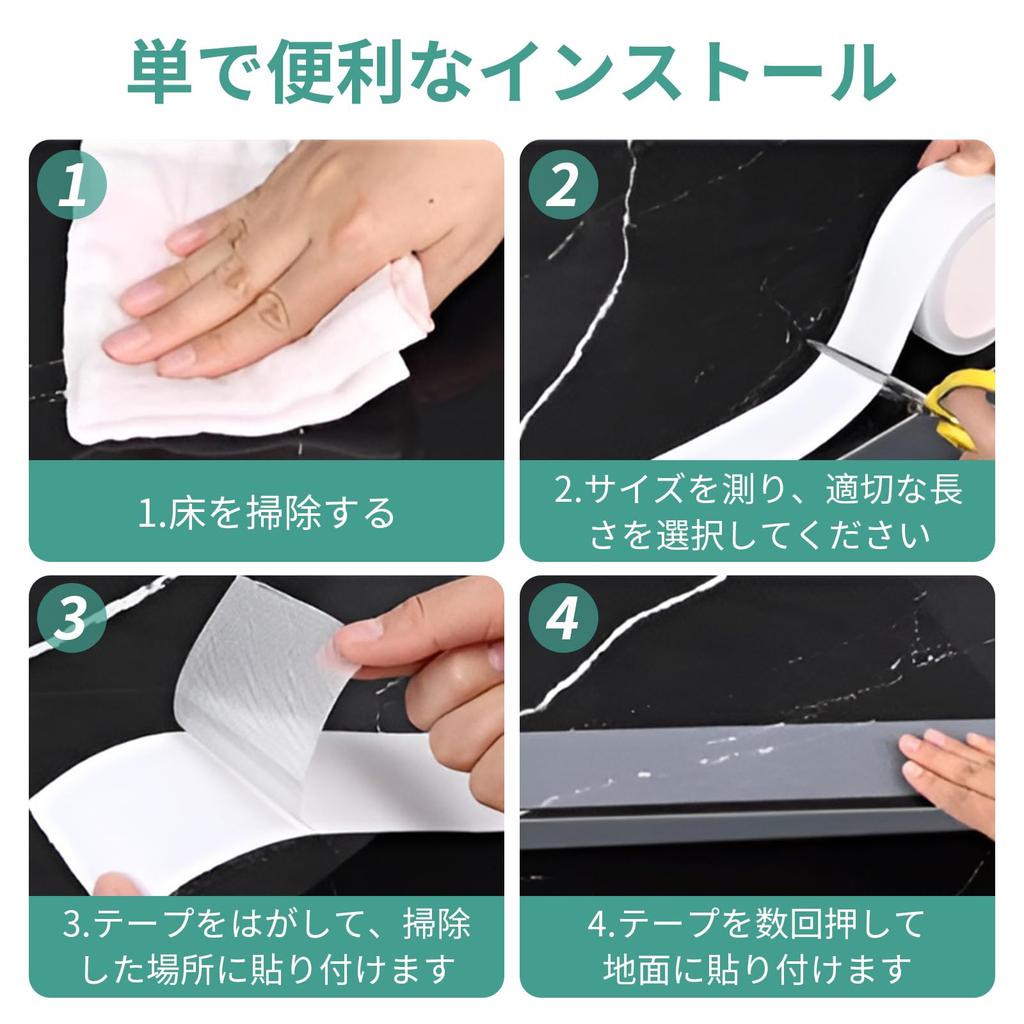 単で便利なインストール

1

1.床を掃除する

2

2.サイズを測り、適切な長さを選択してください

3

3.テープをはがして、掃除した場所に貼り付けます

4

4.テープを数回押して地面に貼り付けます