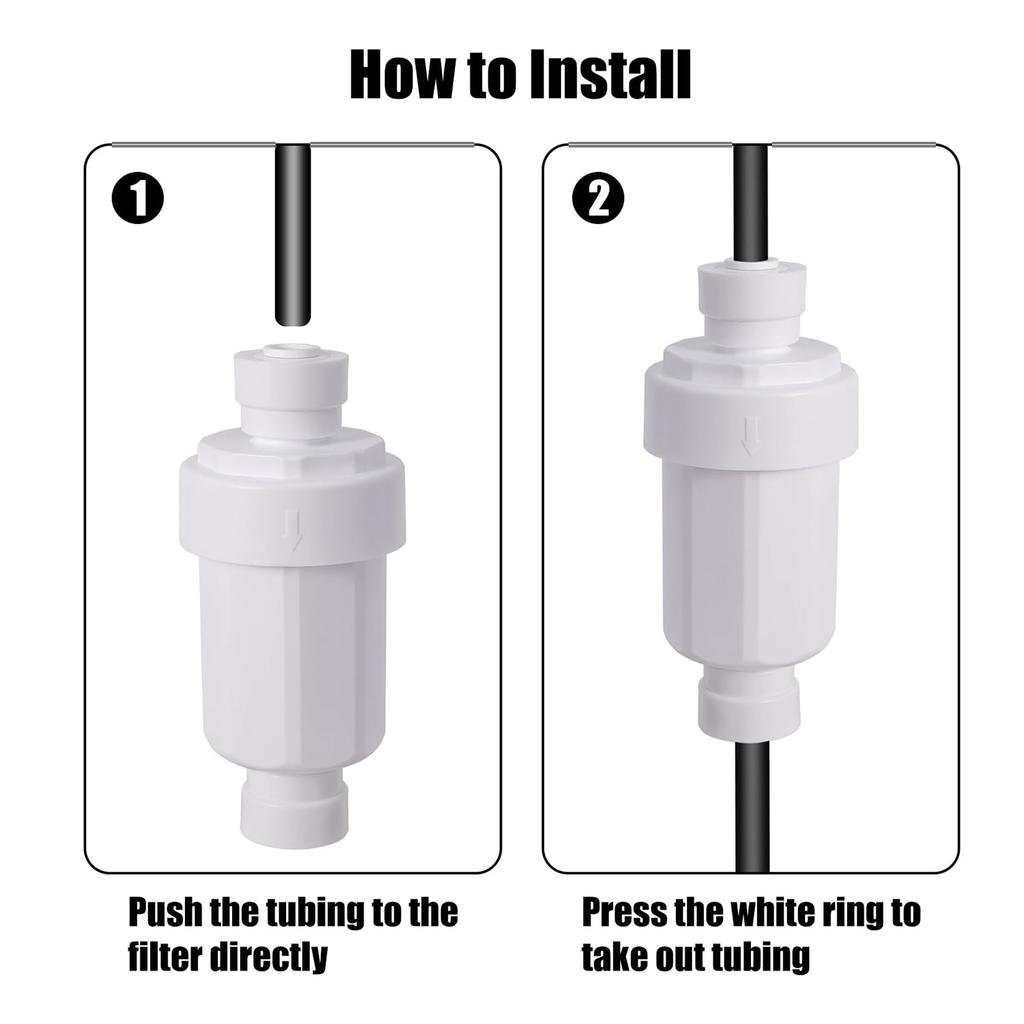 How to Install

1

Push the tubing to the filter directly

2

Press the white ring to take out tubing