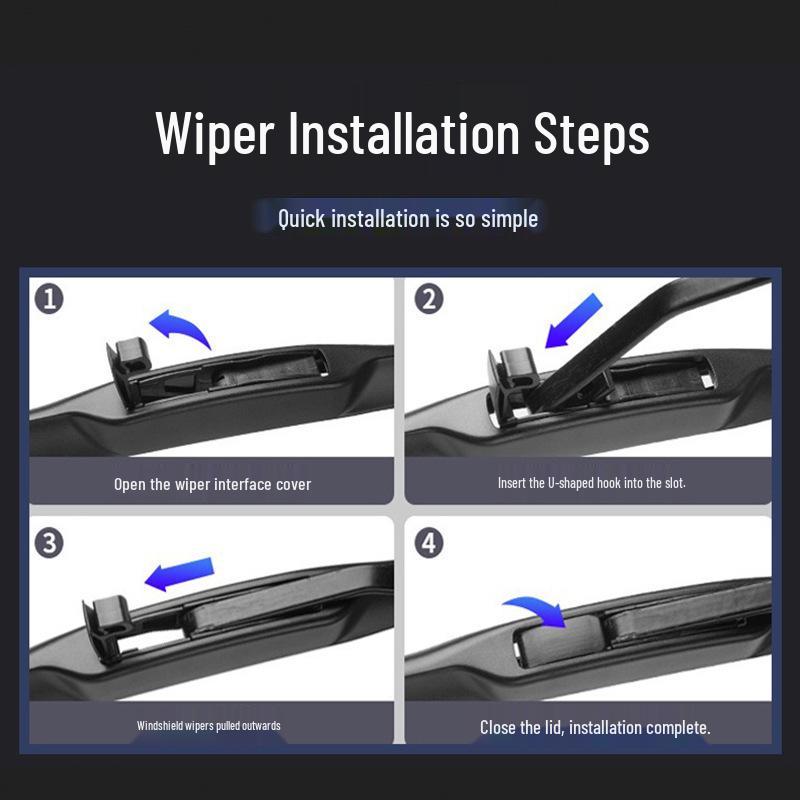 Wiper Installation Steps

Quick installation is so simple

1

Open the wiper interface cover

2

Insert the U-shaped hook into the slot.

3

Windshield wipers pulled outwards

4

Close the lid, installation complete.