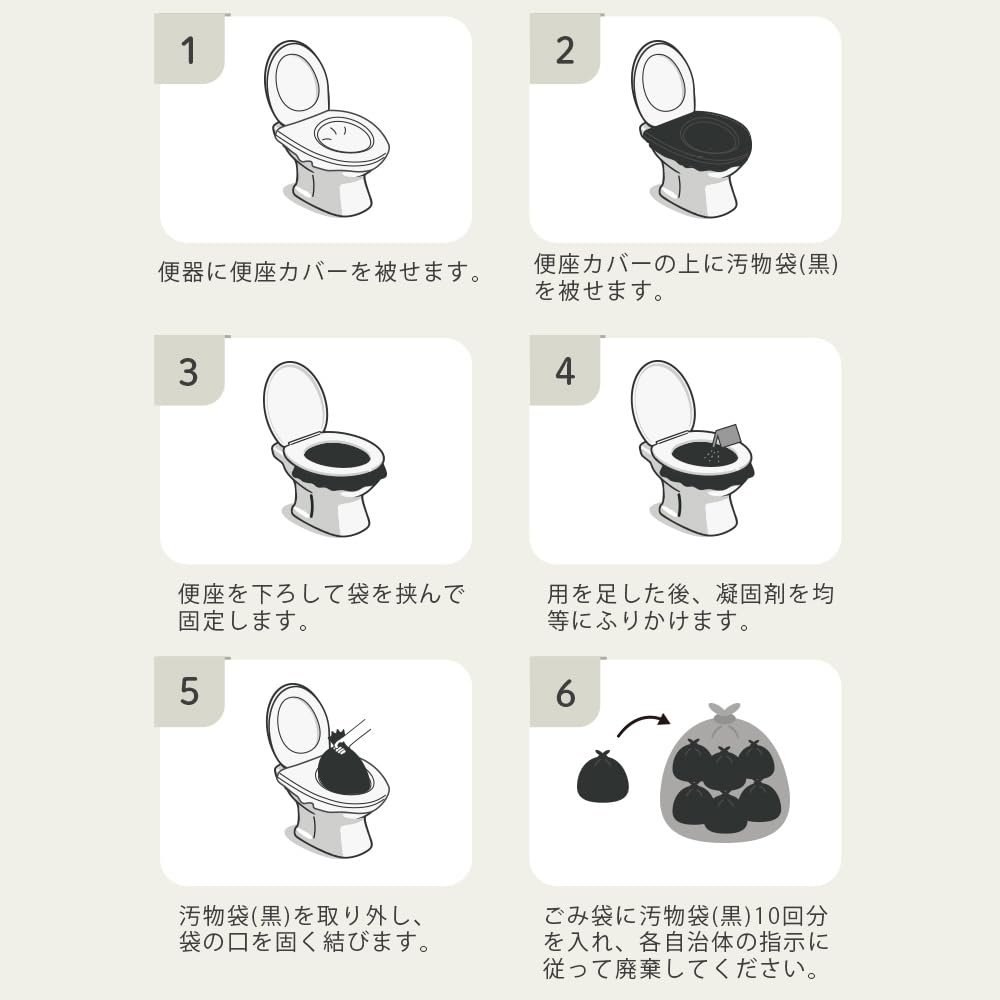 1

便器に便座カバーを被せます。

2

便座カバーの上に汚物袋(黒)を被せます。

3

便座を下ろして袋を挟んで固定します。

4

用を足した後、凝固剤を均等にふりかけます。

5

汚物袋(黒)を取り外し、袋の口を固く結びます。

6

ごみ袋に汚物袋(黒)10回分を入れ、各自治体の指示に従って廃棄してください。