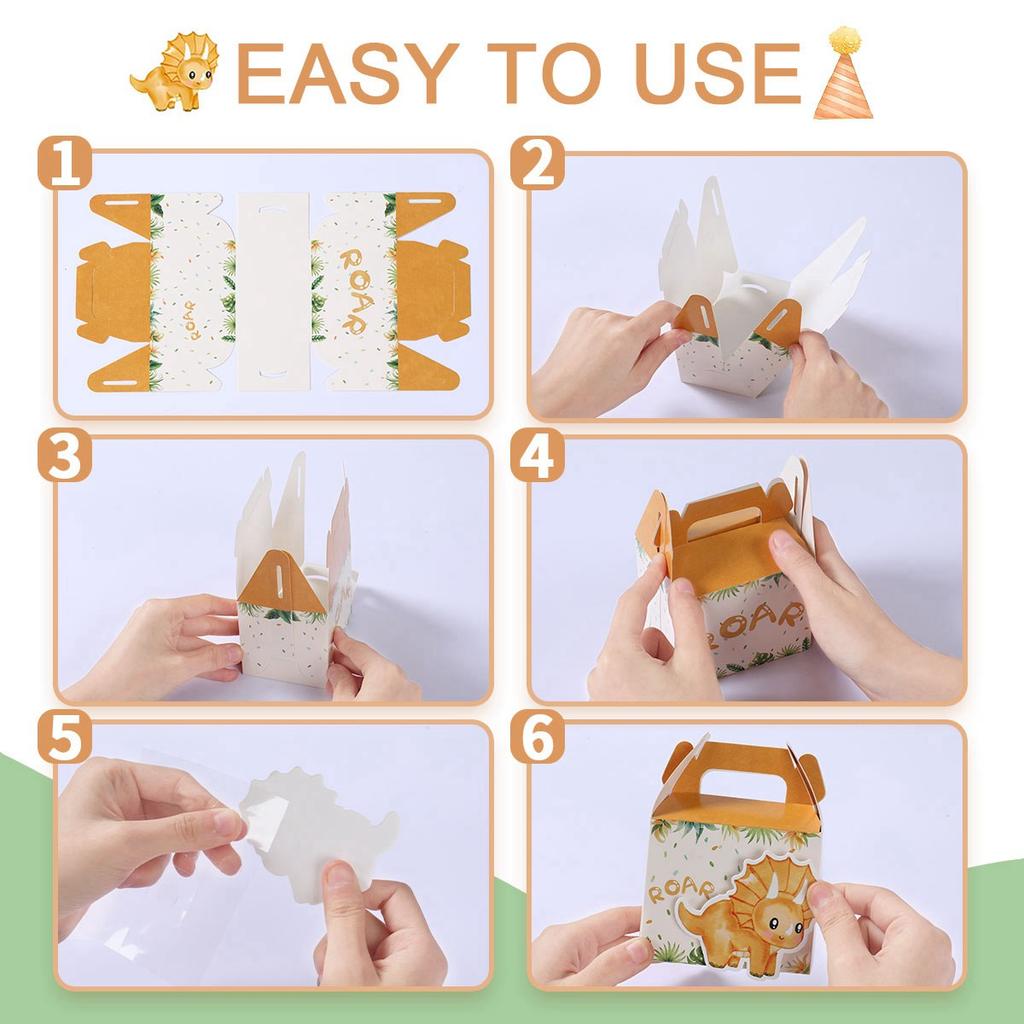 EASY TO USE

1

ROAR

ROAR

2

3

4

ROAR

5

6

ROAR