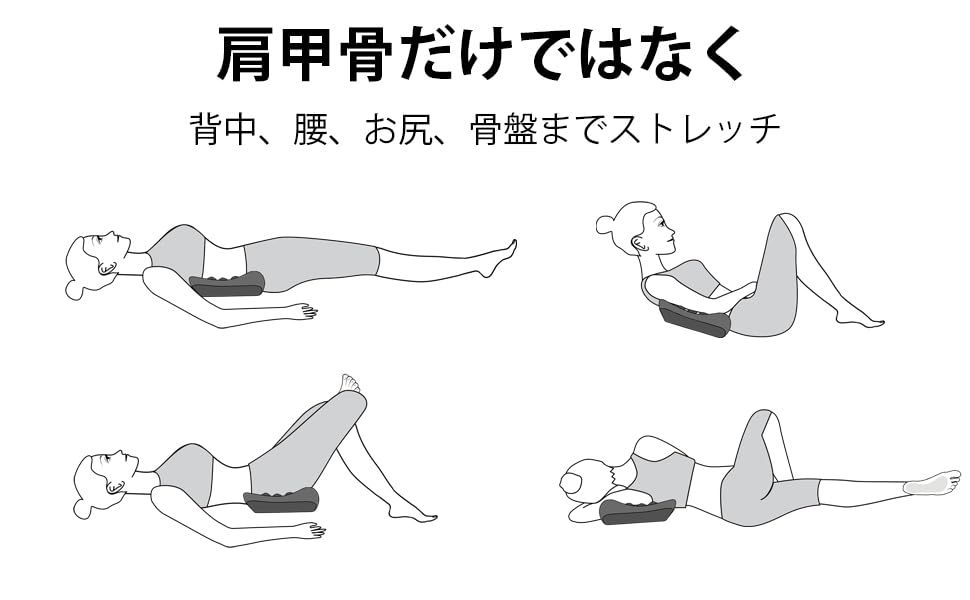 肩甲骨だけではなく

背中、腰、お尻、骨盤までストレッチ