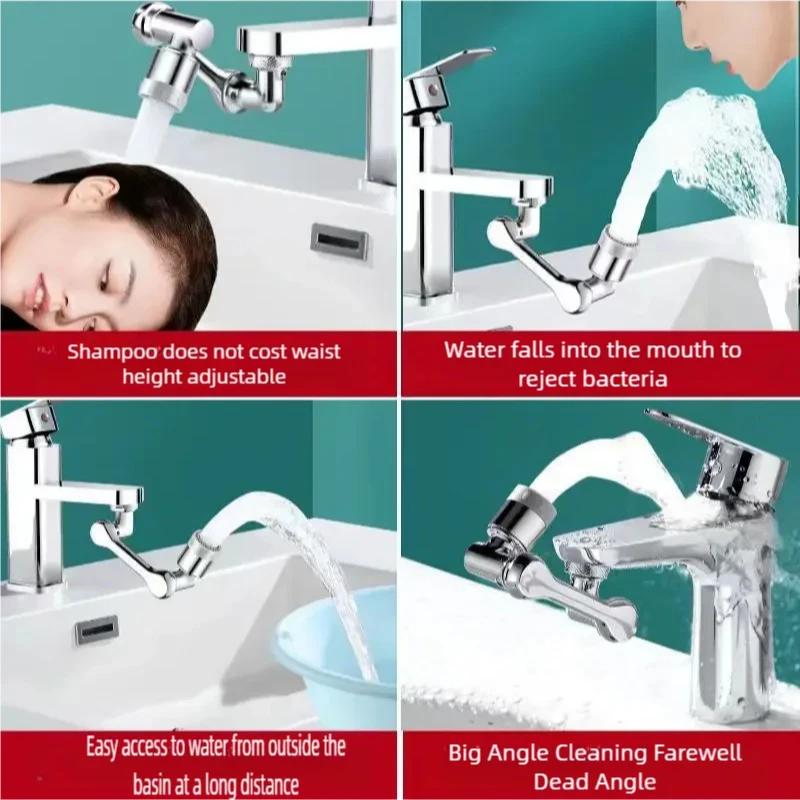 Shampoo does not cost waist height adjustable

Water falls into the mouth to reject bacteria

Easy access to water from outside the basin at a long distance

Big Angle Cleaning Farewell Dead Angle