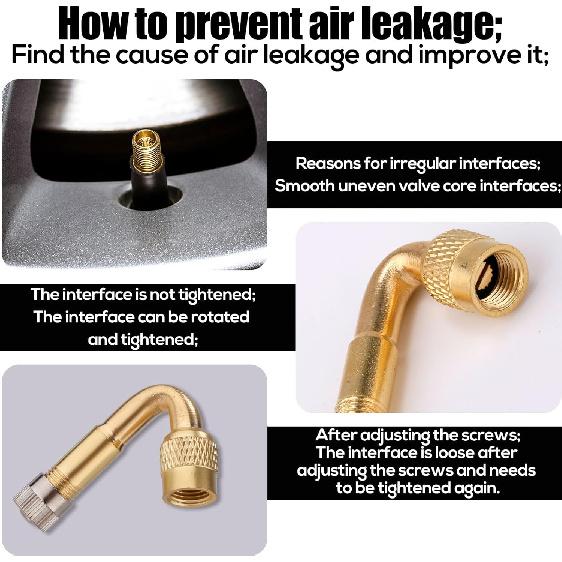 How to prevent air leakage;
Find the cause of air leakage and improve it;

Reasons for irregular interfaces;
Smooth uneven valve core interfaces;

The interface is not tightened;
The interface can be rotated and tightened;

After adjusting the screws;
The interface is loose after adjusting the screws and needs to be tightened again.