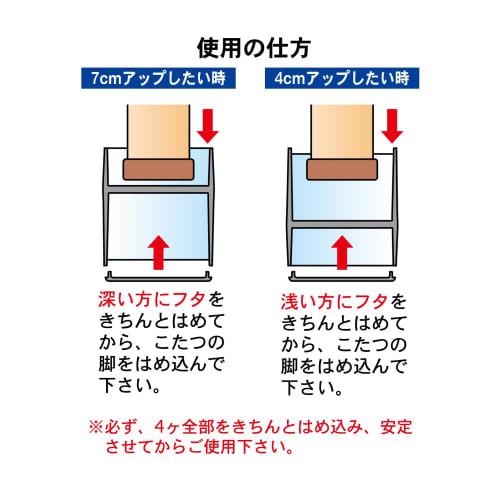 使用の仕方

7cmアップしたい時

深い方にフタをきちんとはめてから、こたつの脚をはめ込んで下さい。

4cmアップしたい時

浅い方にフタをきちんとはめてから、こたつの脚をはめ込んで下さい。

※必ず、4ヶ全部をきちんとはめ込み、安定させてからご使用下さい。