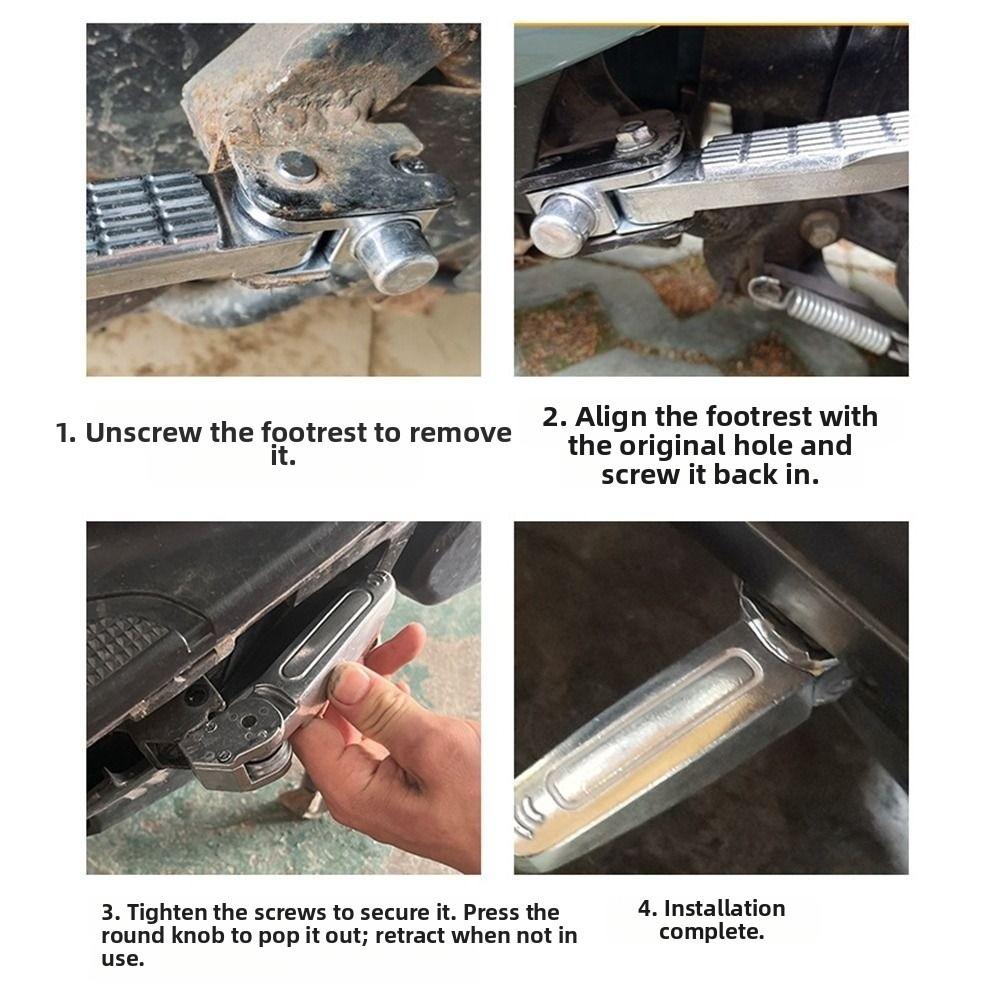 1. Unscrew the footrest to remove it.

2. Align the footrest with the original hole and screw it back in.

3. Tighten the screws to secure it. Press the round knob to pop it out; retract when not in use.

4. Installation complete.