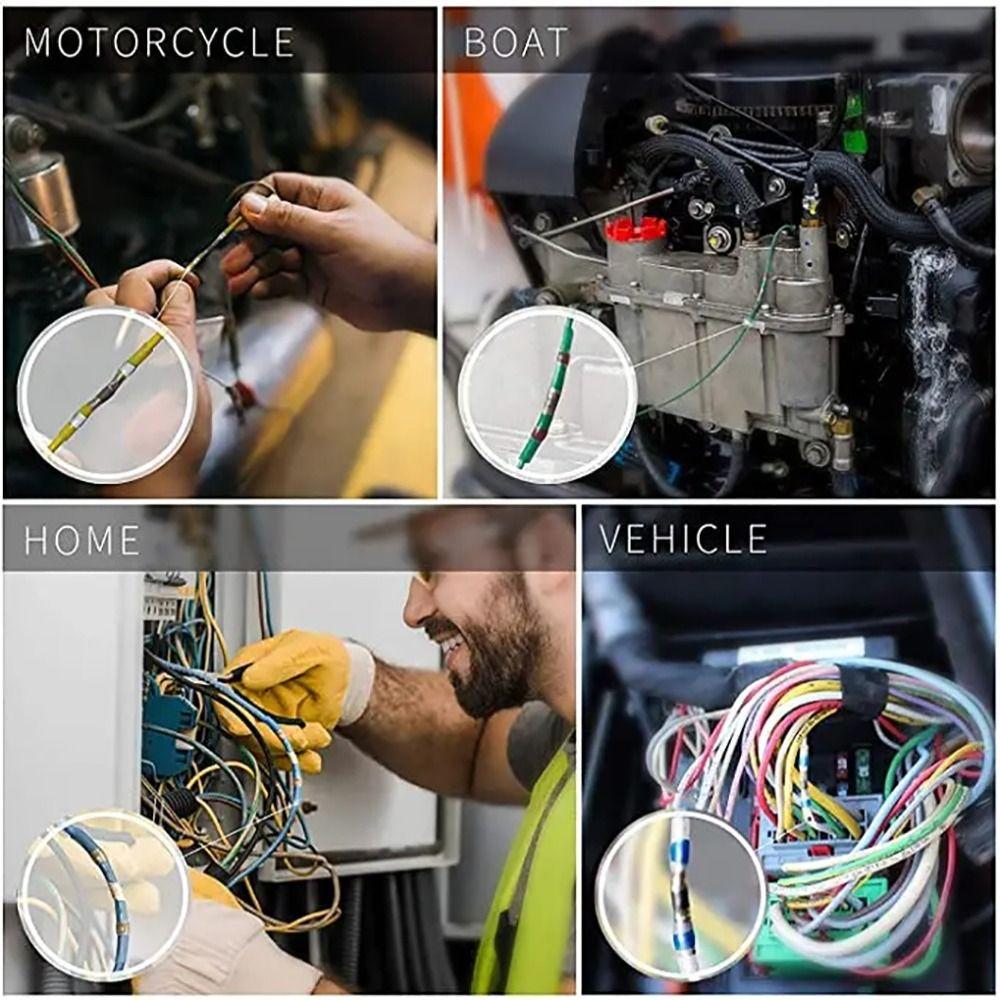 MOTORCYCLE

BOAT

HOME

VEHICLE