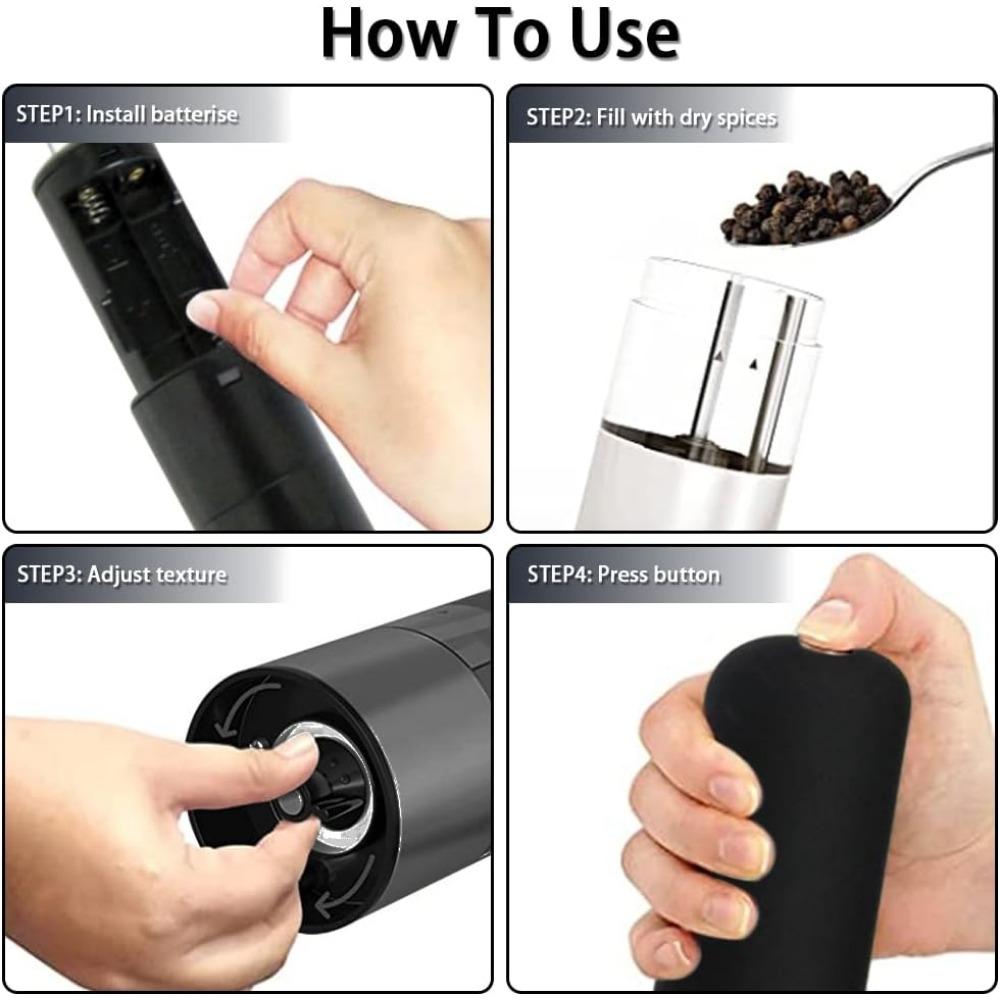 How To Use

STEP1: Install batterise

STEP2: Fill with dry spices

STEP3: Adjust texture

STEP4: Press button