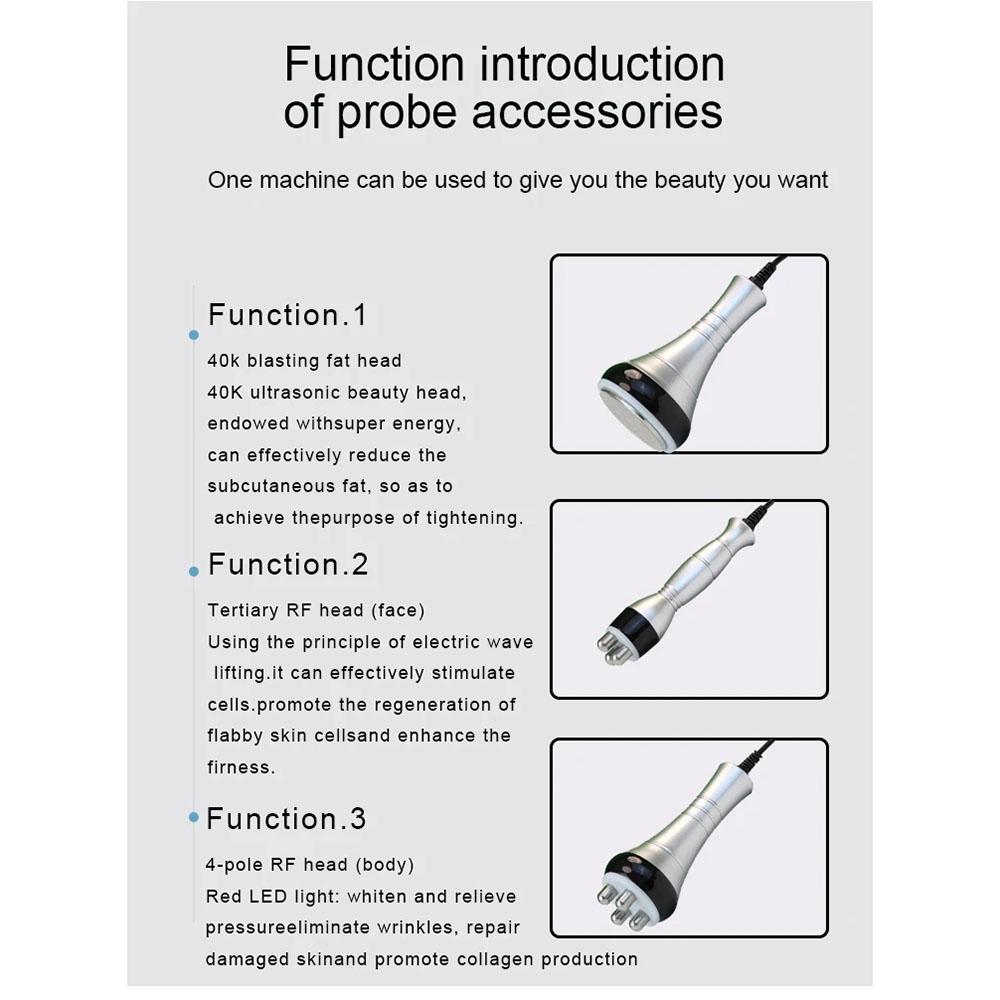 Function introduction of probe accessories

One machine can be used to give you the beauty you want

Function.1

40k blasting fat head
40K ultrasonic beauty head, endowed withsuper energy, can effectively reduce the subcutaneous fat, so as to achieve thepurpose of tightening.

Function.2

Tertiary RF head (face)
Using the principle of electric wave lifting.it can effectively stimulate cells.promote the regeneration of flabby skin cellsand enhance the firness.

Function.3

4-pole RF head (body)
Red LED light: whiten and relieve pressureeliminate wrinkles, repair damaged skinand promote collagen production