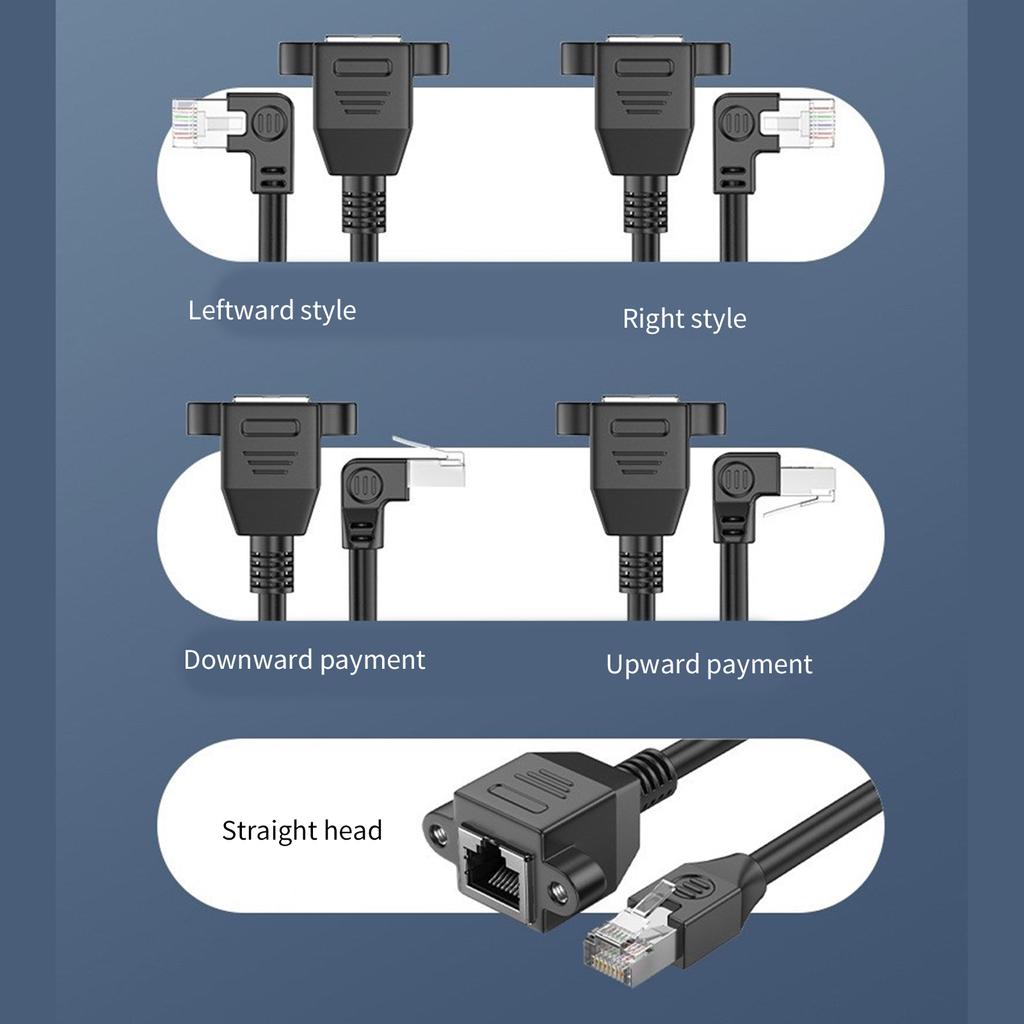 Leftward style

Right style

Downward payment

Upward payment

Straight head