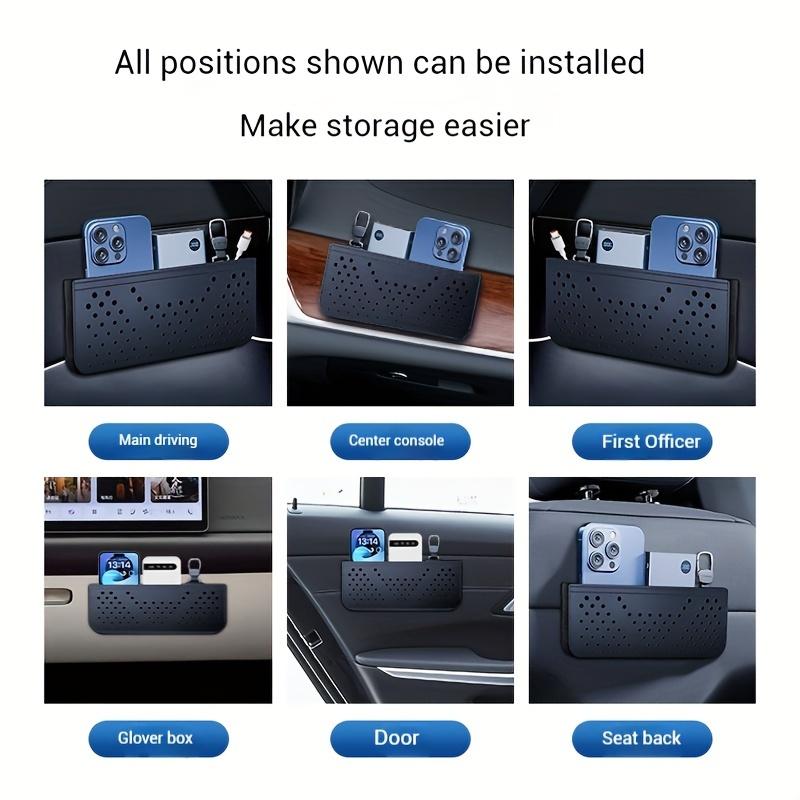 All positions shown can be installed

Make storage easier

Main driving

Center console

First Officer

13:14

13:14

Glover box

Door

Seat back