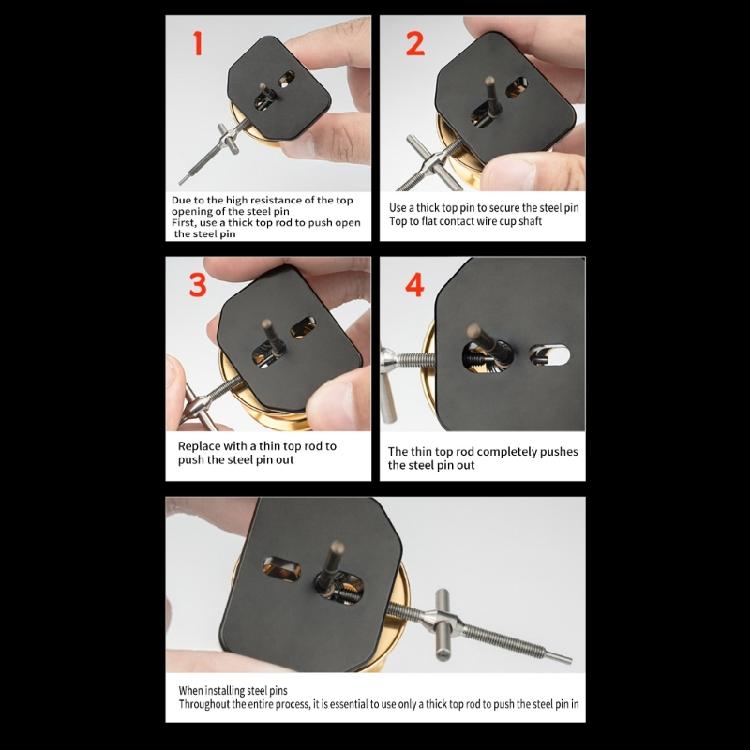 1

Due to the high resistance of the top opening of the steel pin
First, use a thick top rod to push open the steel pin

2

Use a thick top pin to secure the steel pin
Top to flat contact wire cup shaft

3

Replace with a thin top rod to push the steel pin out

4

The thin top rod completely pushes the steel pin out

When installing steel pins
Throughout the entire process, it is essential to use only a thick top rod to push the steel pin in