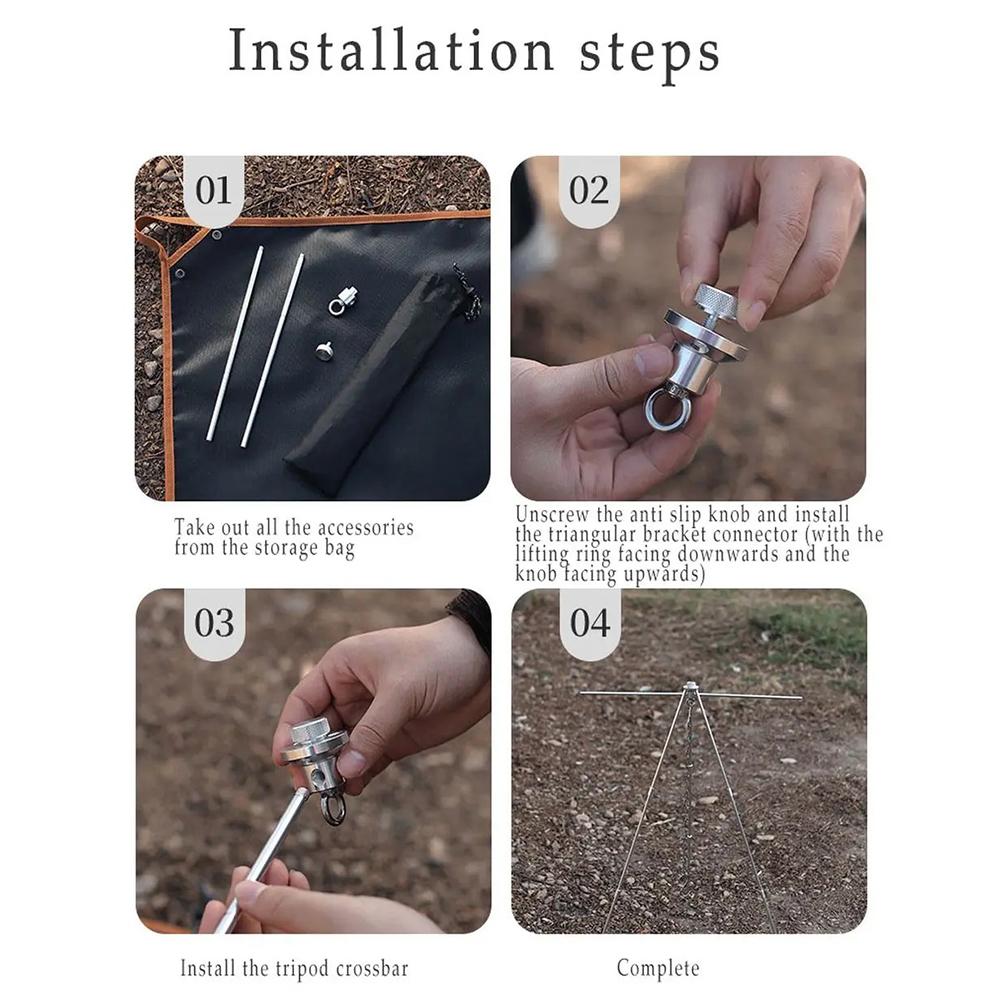 Installation steps

01

Take out all the accessories from the storage bag

02

Unscrew the anti slip knob and install the triangular bracket connector (with the lifting ring facing downwards and the knob facing upwards)

03

Install the tripod crossbar

04

Complete