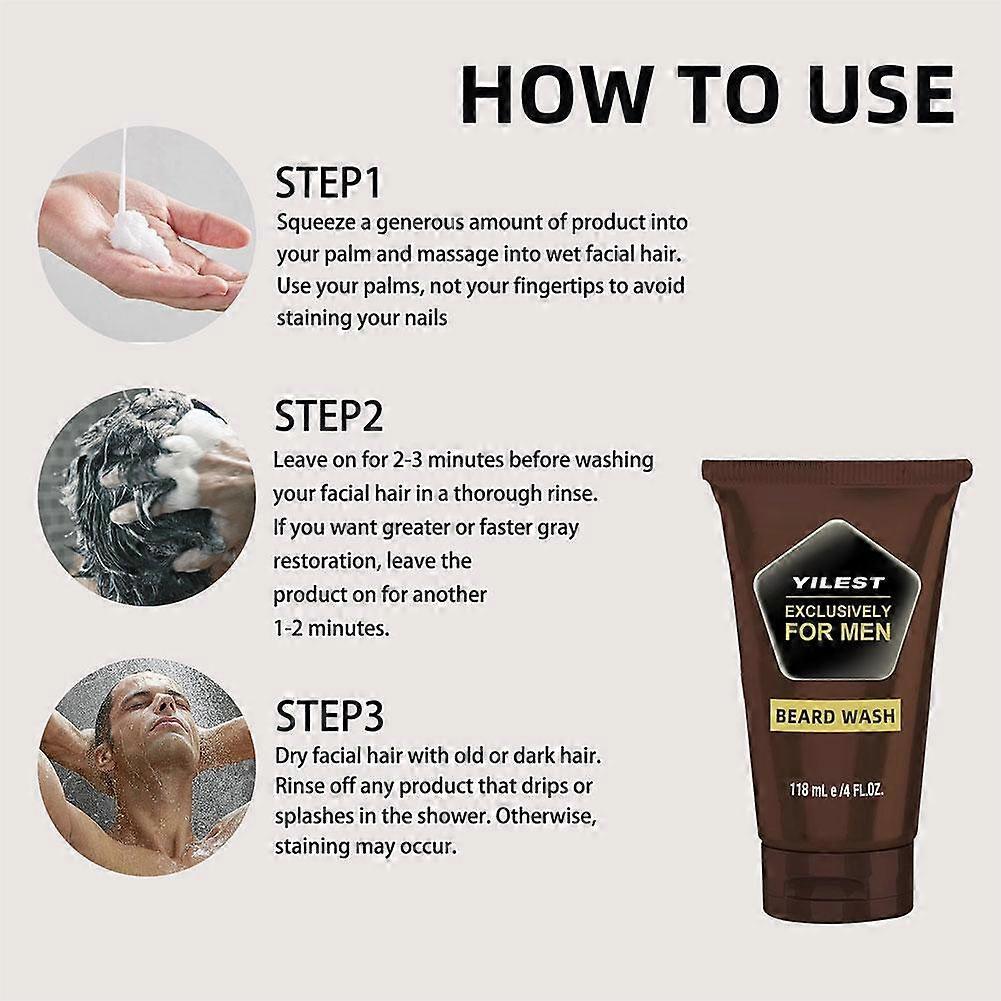 HOW TO USE

STEP1
Squeeze a generous amount of product into your palm and massage into wet facial hair. Use your palms, not your fingertips to avoid staining your nails

STEP2
Leave on for 2-3 minutes before washing your facial hair in a thorough rinse. If you want greater or faster gray restoration, leave the product on for another 1-2 minutes.

STEP3
Dry facial hair with old or dark hair. Rinse off any product that drips or splashes in the shower. Otherwise, staining may occur.

YILEST
EXCLUSIVELY
FOR MEN
BEARD WASH
118 mL e /4 FL.OZ.