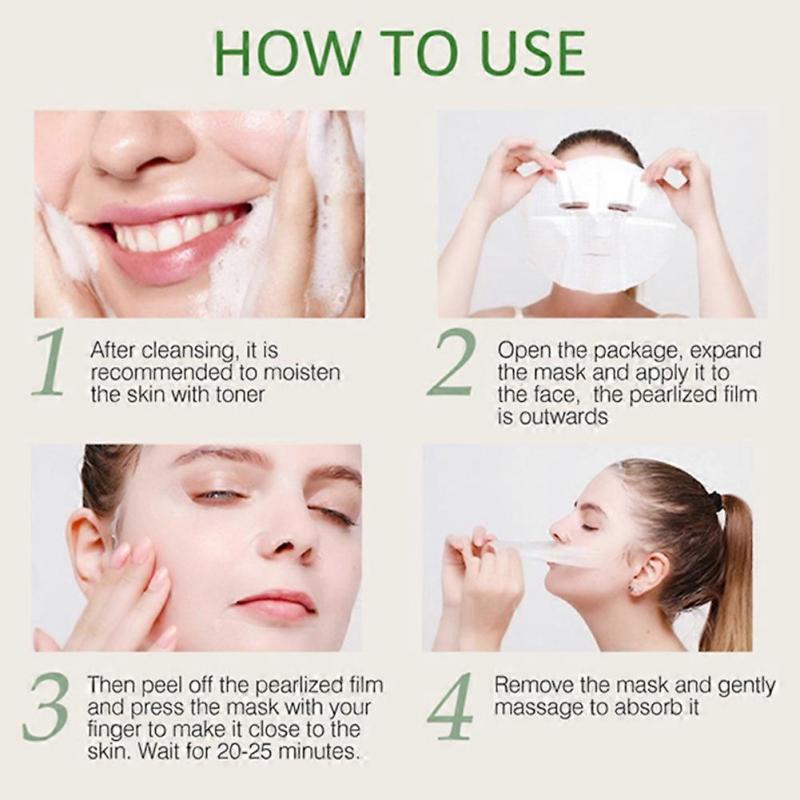 HOW TO USE

1 After cleansing, it is recommended to moisten the skin with toner

2 Open the package, expand the mask and apply it to the face, the pearlized film is outwards

3 Then peel off the pearlized film and press the mask with your finger to make it close to the skin. Wait for 20-25 minutes.

4 Remove the mask and gently massage to absorb it