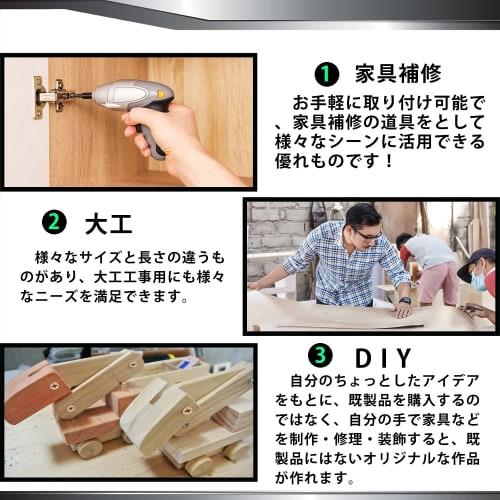 1 家具補修

お手軽に取り付け可能で、家具補修の道具をとして様々なシーンに活用できる優れものです！

2 大工

様々なサイズと長さの違うものがあり、大工工事用にも様々なニーズを満足できます。

3 DIY

自分のちょっとしたアイデアをもとに、既製品を購入するのではなく、自分の手で家具などを制作・修理・装飾すると、既製品にはないオリジナルな作品が作れます。