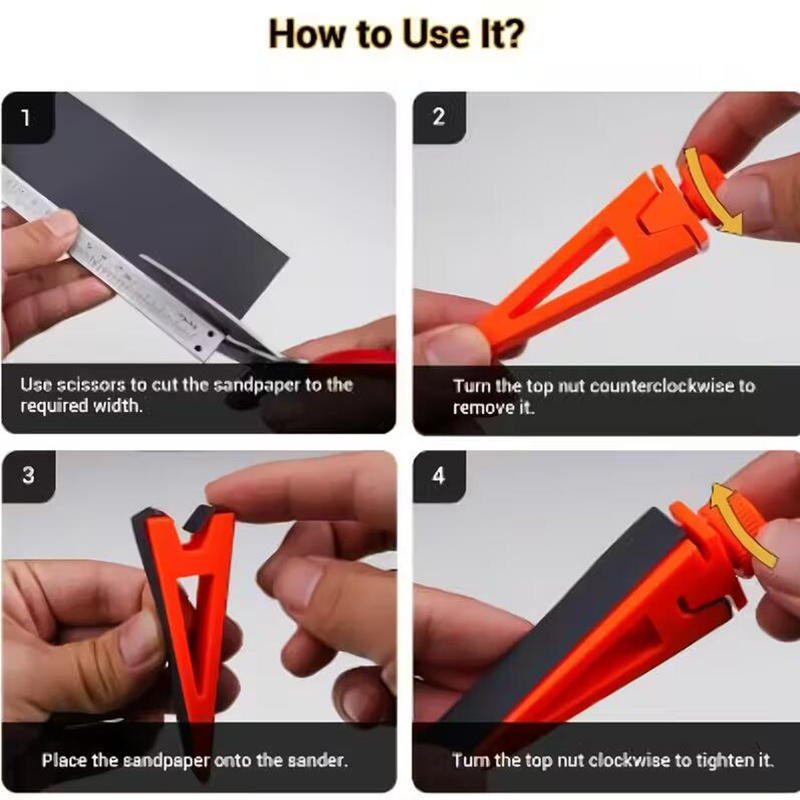 How to Use It?

1

Use scissors to cut the sandpaper to the required width.

2

Turn the top nut counterclockwise to remove it.

3

Place the sandpaper onto the sander.

4

Turn the top nut clockwise to tighten it.