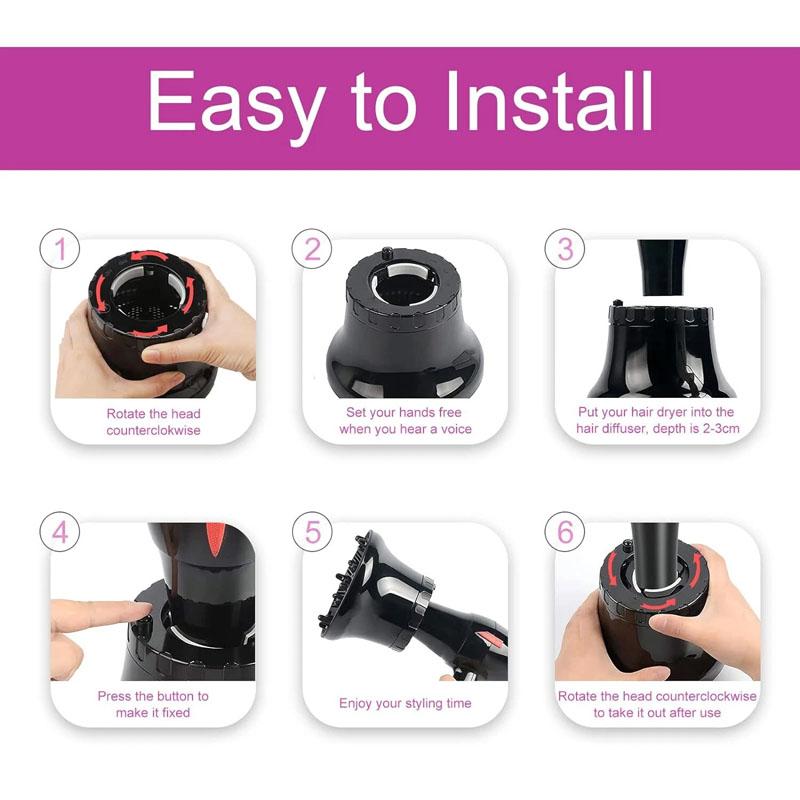 Easy to Install

1
Rotate the head counterclockwise

2
Set your hands free when you hear a voice

3
Put your hair dryer into the hair diffuser, depth is 2-3cm

4
Press the button to make it fixed

5
Enjoy your styling time

6
Rotate the head counterclockwise to take it out after use