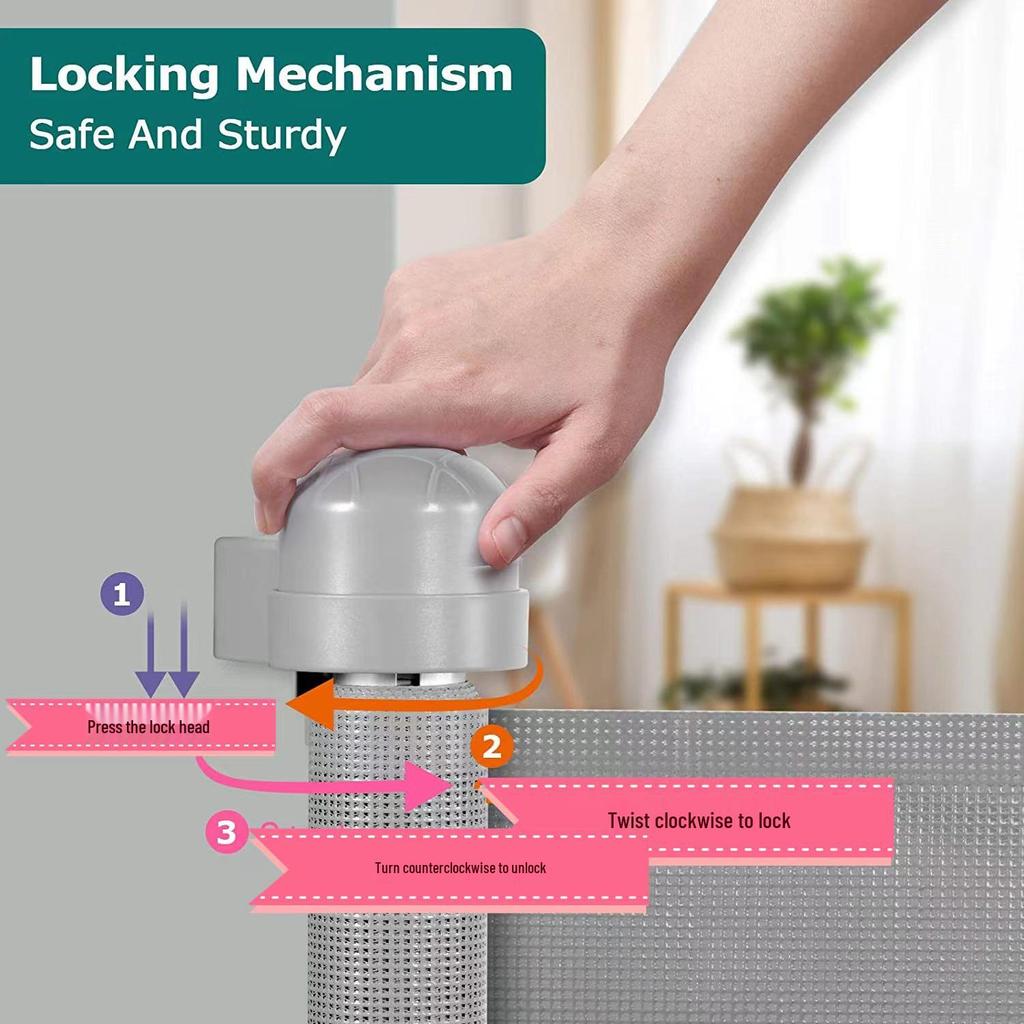 Locking Mechanism
Safe And Sturdy

1

Press the lock head

2

Twist clockwise to lock

3

Turn counterclockwise to unlock