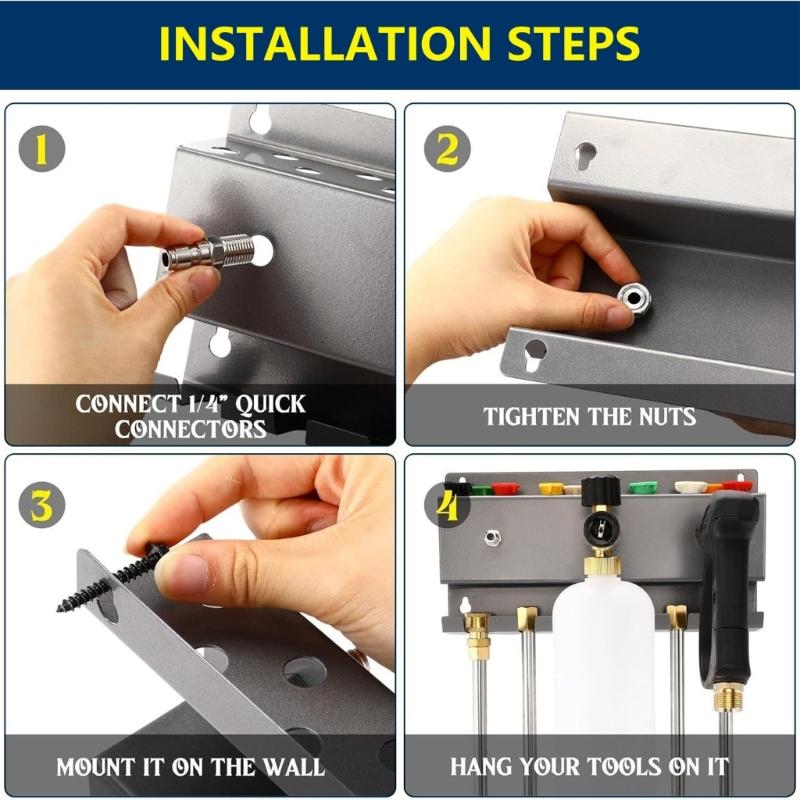 INSTALLATION STEPS

1

CONNECT 1/4" QUICK CONNECTORS

2

TIGHTEN THE NUTS

3

MOUNT IT ON THE WALL

4

HANG YOUR TOOLS ON IT