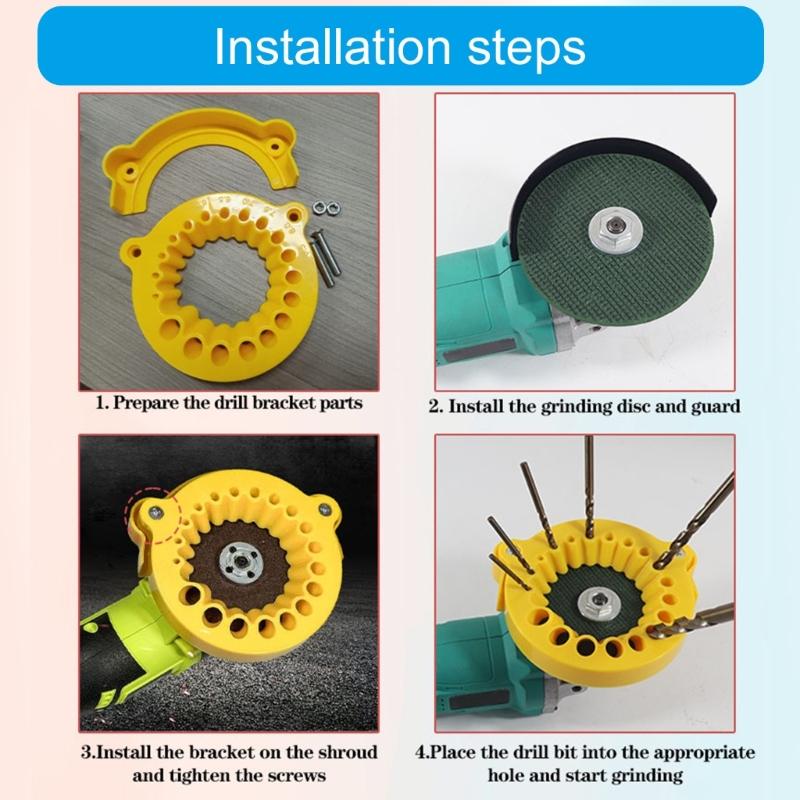 Installation steps

1. Prepare the drill bracket parts

2. Install the grinding disc and guard

3.Install the bracket on the shroud and tighten the screws

4.Place the drill bit into the appropriate hole and start grinding