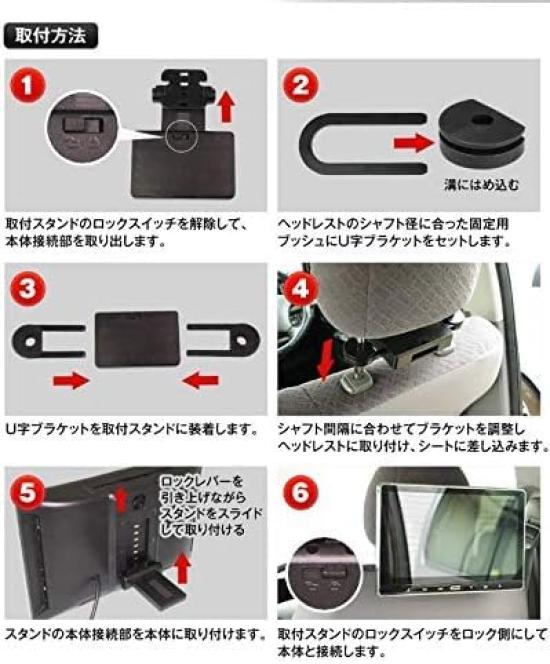 取付方法

1

取付スタンドのロックスイッチを解除して、本体接続部を取り出します。

2

溝にはめ込む

ヘッドレストのシャフト径に合った固定用ブッシュにU字ブラケットをセットします。

3

U字ブラケットを取付スタンドに装着します。

4

シャフト間隔に合わせてブラケットを調整しヘッドレストに取り付け、シートに差し込みます。

5

ロックレバーを引き上げながらスタンドをスライドして取り付ける

スタンドの本体接続部を本体に取り付けます。

6

取付スタンドのロックスイッチをロック側にして本体と接続します。