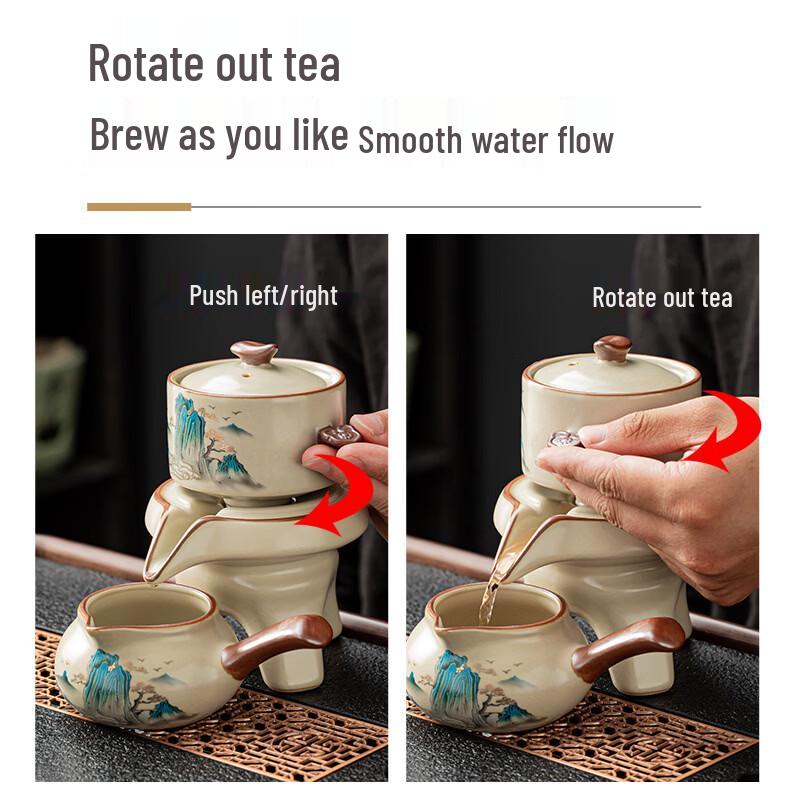 Rotate out tea

Brew as you like Smooth water flow

Push left/right

Rotate out tea