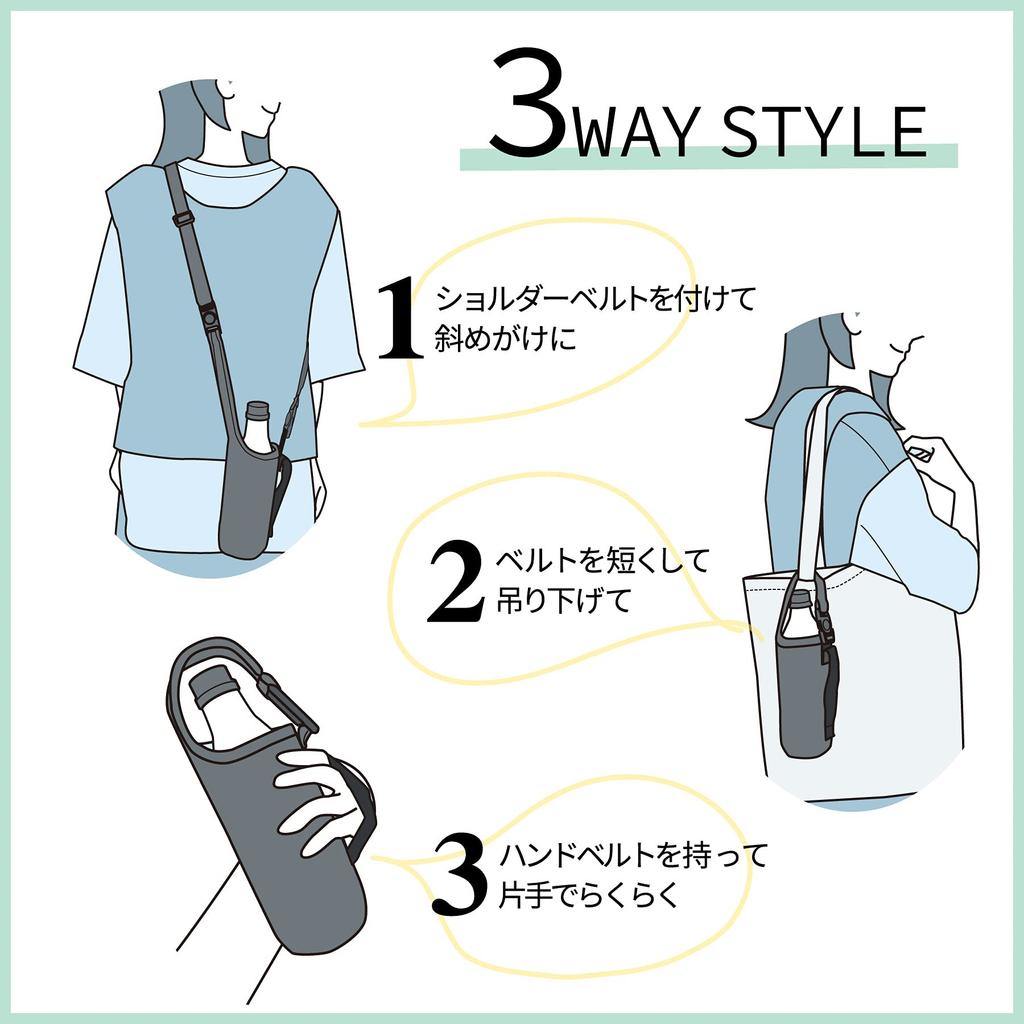 3WAY STYLE

1 ショルダーベルトを付けて斜めがけに

2 ベルトを短くして吊り下げて

3 ハンドベルトを持って片手でらくらく