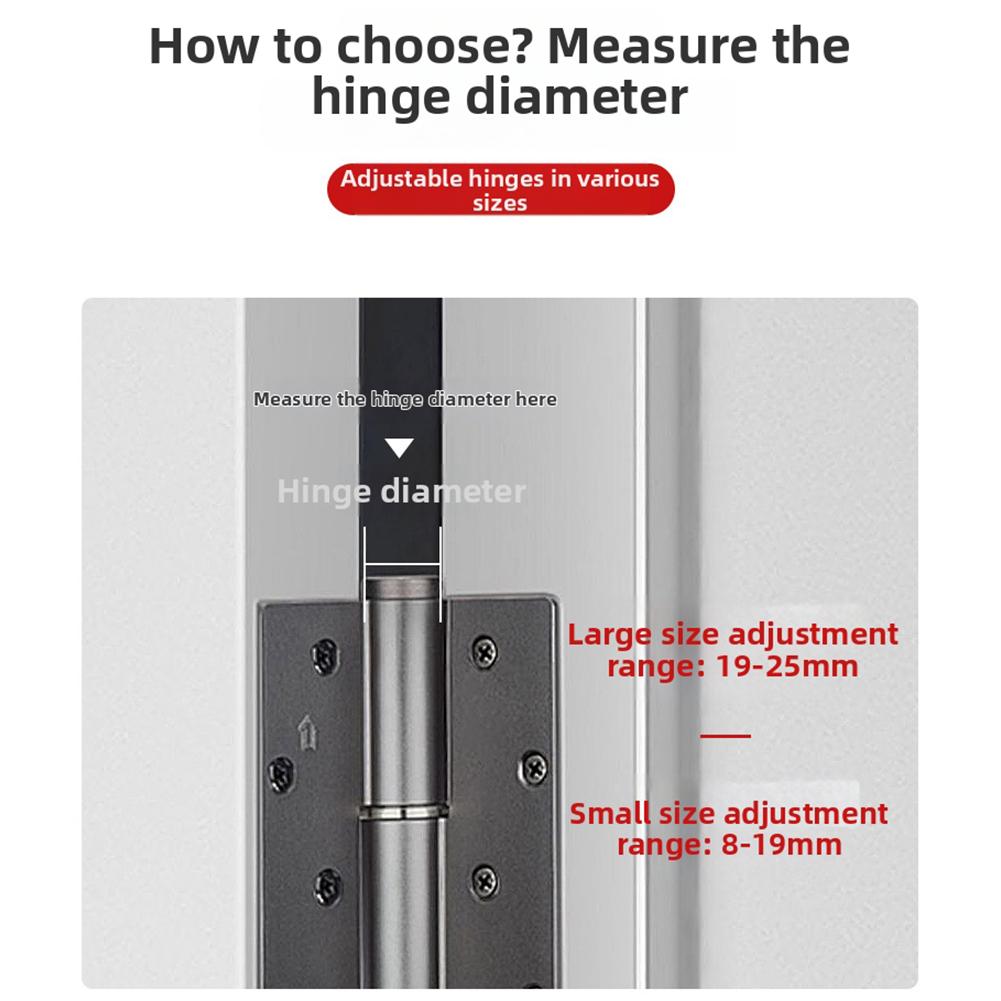 How to choose? Measure the hinge diameter

Adjustable hinges in various sizes

Measure the hinge diameter here

Hinge diameter

Large size adjustment range: 19-25mm

Small size adjustment range: 8-19mm