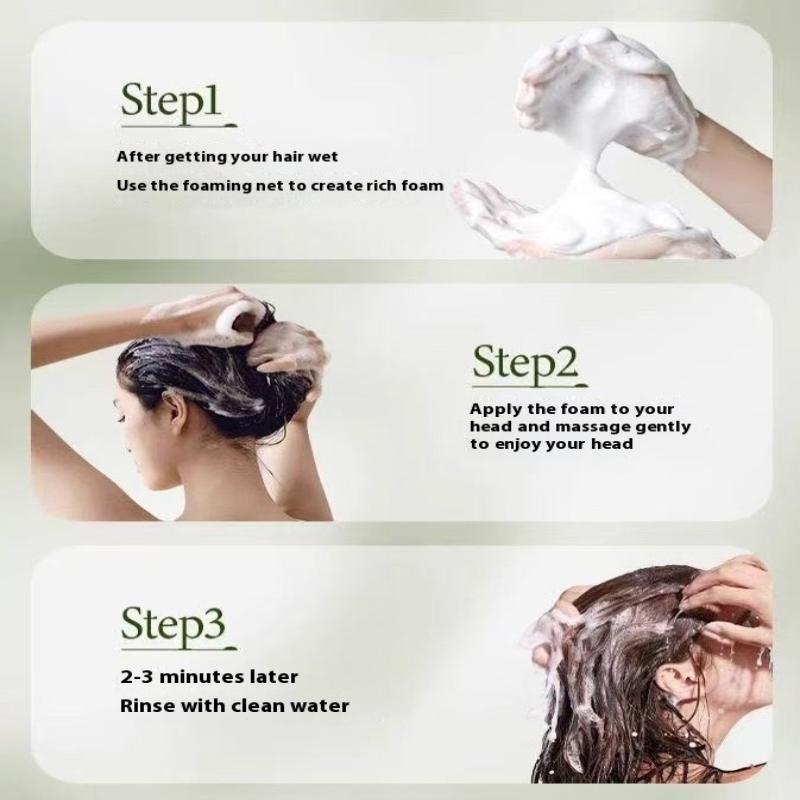 Step1

After getting your hair wet

Use the foaming net to create rich foam

Step2

Apply the foam to your head and massage gently to enjoy your head

Step3

2-3 minutes later

Rinse with clean water