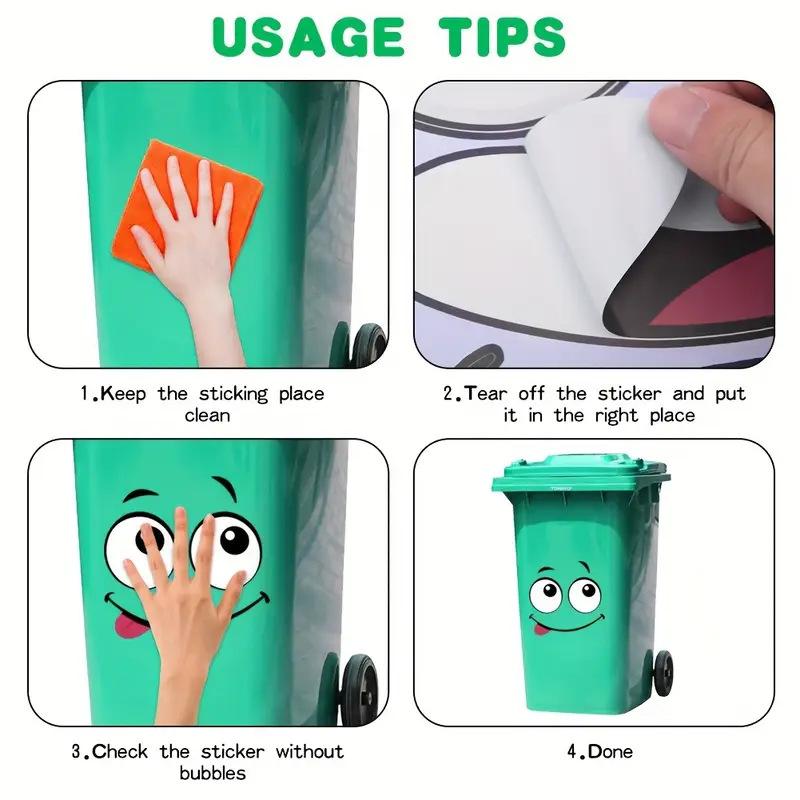 USAGE TIPS

1.Keep the sticking place clean

2.Tear off the sticker and put it in the right place

3.Check the sticker without bubbles

4.Done