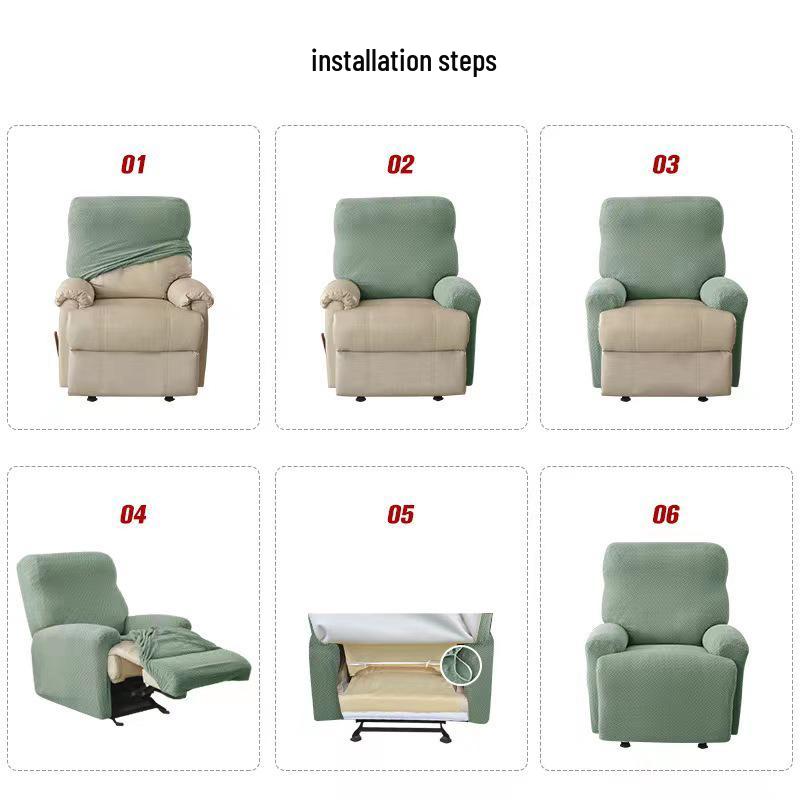 installation steps

01

02

03

04

05

06